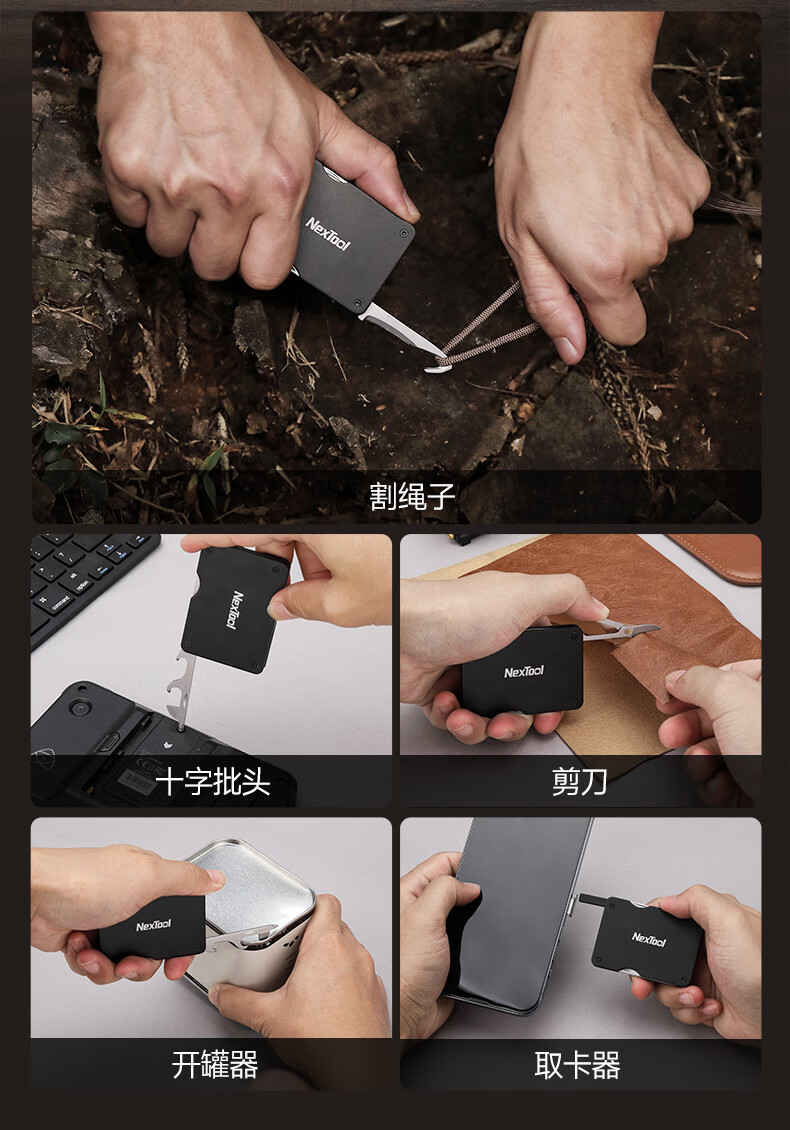 NexTool

割绳子

NexTool

十字批头

NexTool

剪刀

NexTool

开罐器

NexTool

取卡器