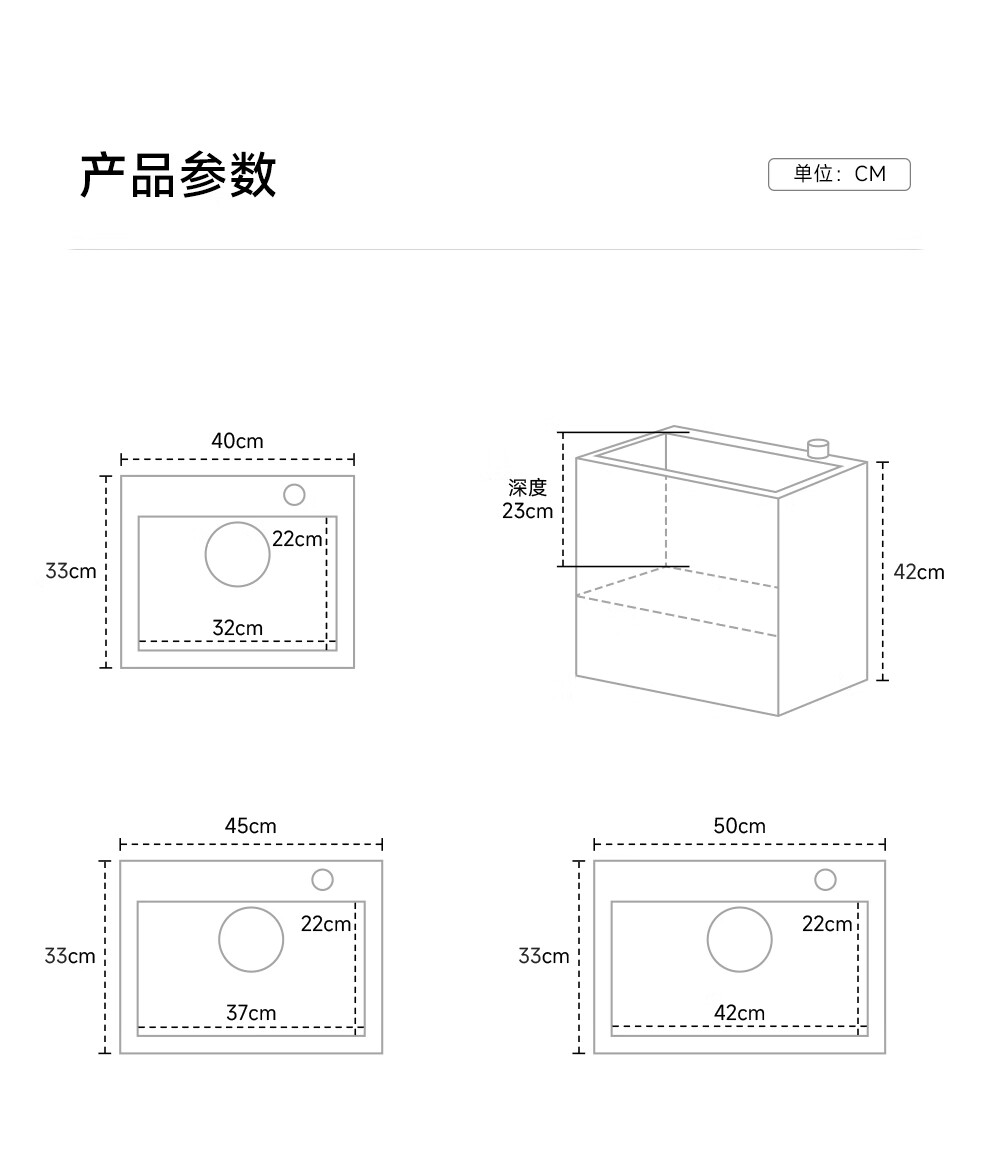 产品参数

单位：CM

40cm
33cm
22cm
32cm

深度
23cm
42cm

45cm
33cm
22cm
37cm

50cm
33cm
22cm
42cm