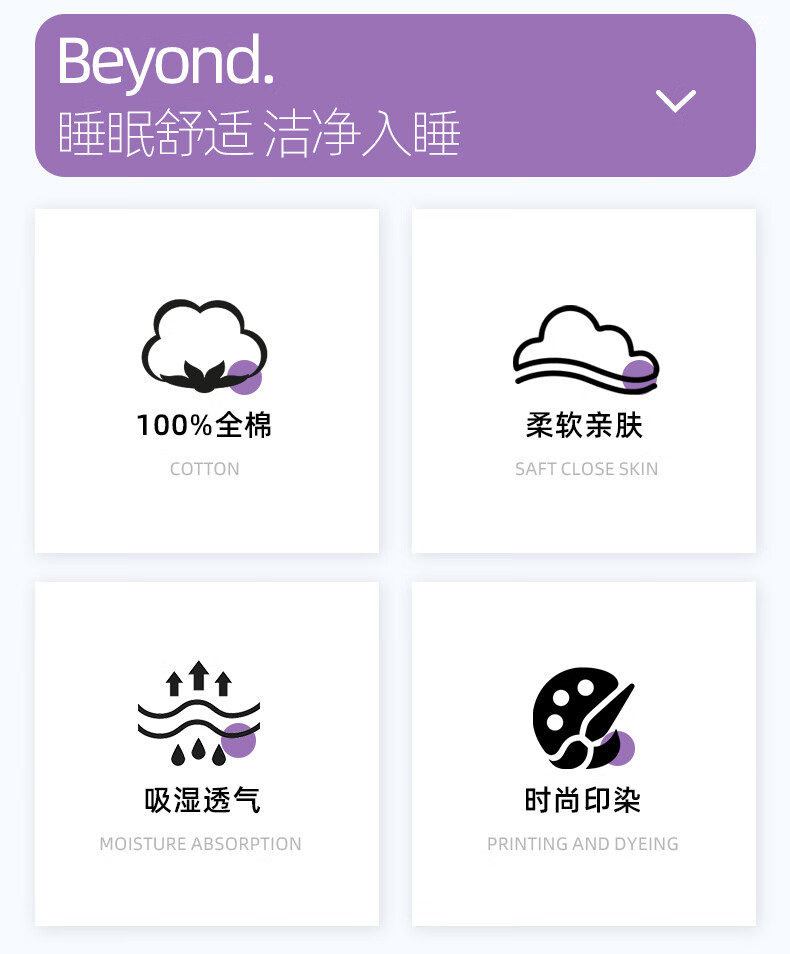 Beyond.
睡眠舒适 洁净入睡

100%全棉
COTTON

柔软亲肤
SAFT CLOSE SKIN

吸湿透气
MOISTURE ABSORPTION

时尚印染
PRINTING AND DYEING