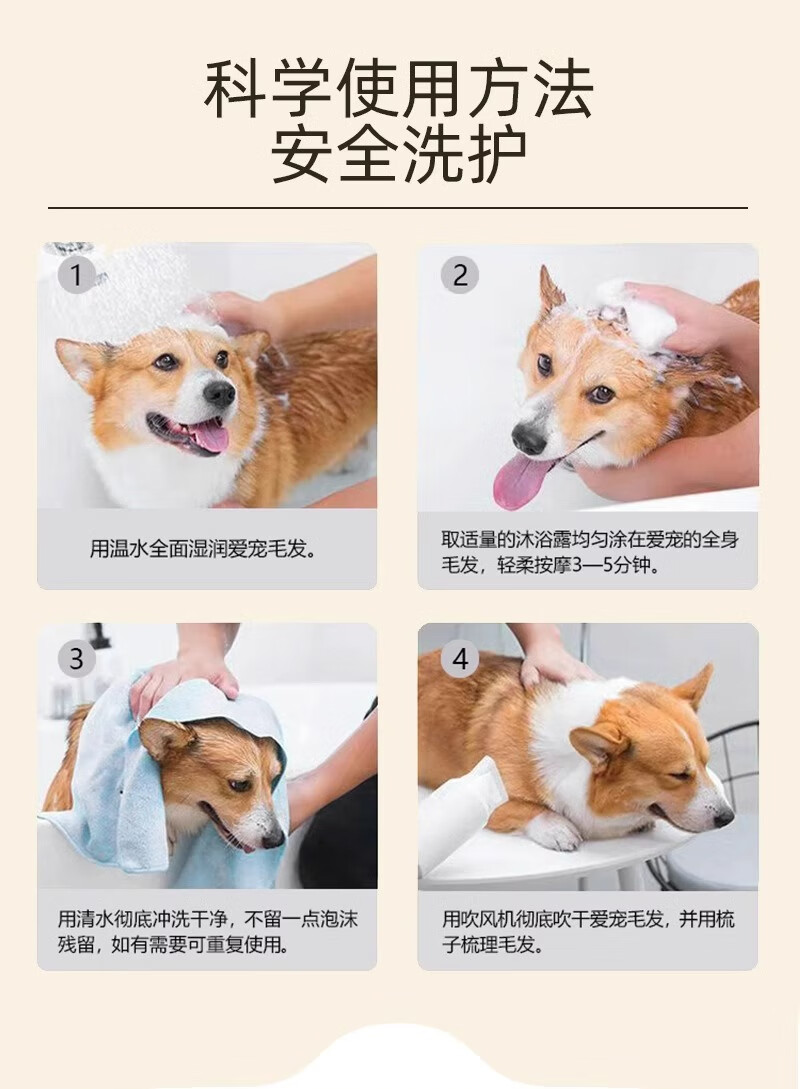 科学使用方法
安全洗护

1

用温水全面湿润爱宠毛发。

2

取适量的沐浴露均匀涂在爱宠的全身毛发，轻柔按摩3—5分钟。

3

用清水彻底冲洗干净，不留一点泡沫残留，如有需要可重复使用。

4

用吹风机彻底吹干爱宠毛发，并用梳子梳理毛发。