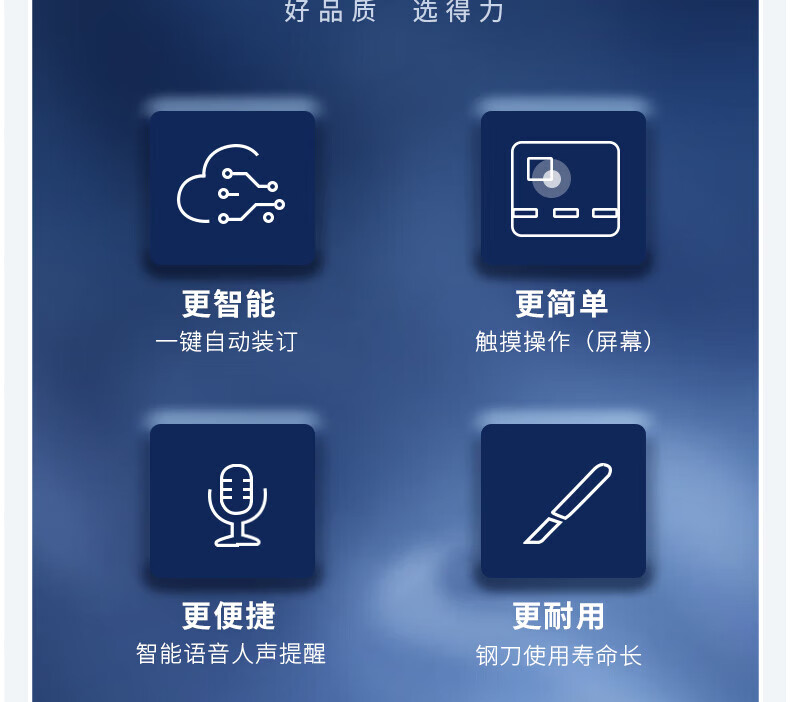 好品质 选得力

更智能
一键自动装订

更简单
触摸操作（屏幕）

更便捷
智能语音人声提醒

更耐用
钢刀使用寿命长