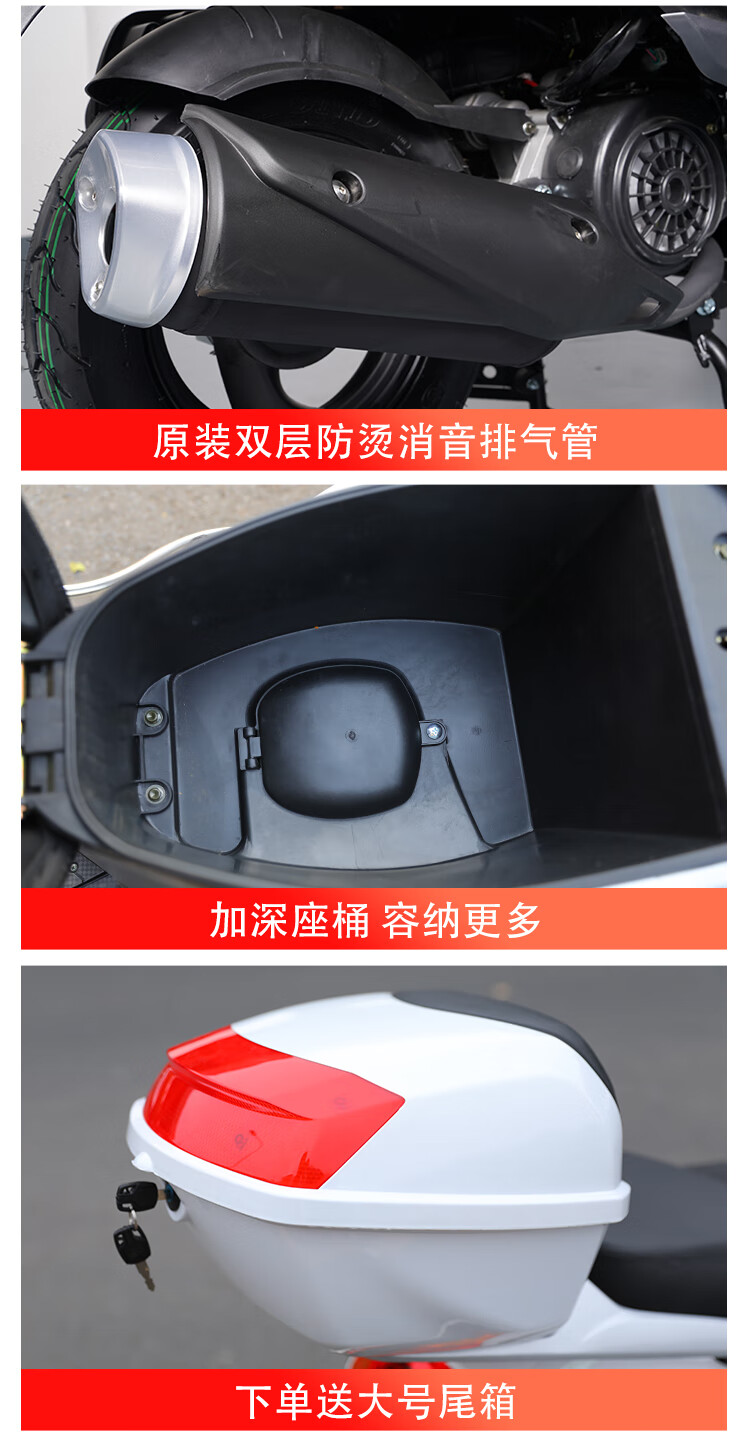 原装双层防烫消音排气管

加深座桶 容纳更多

下单送大号尾箱