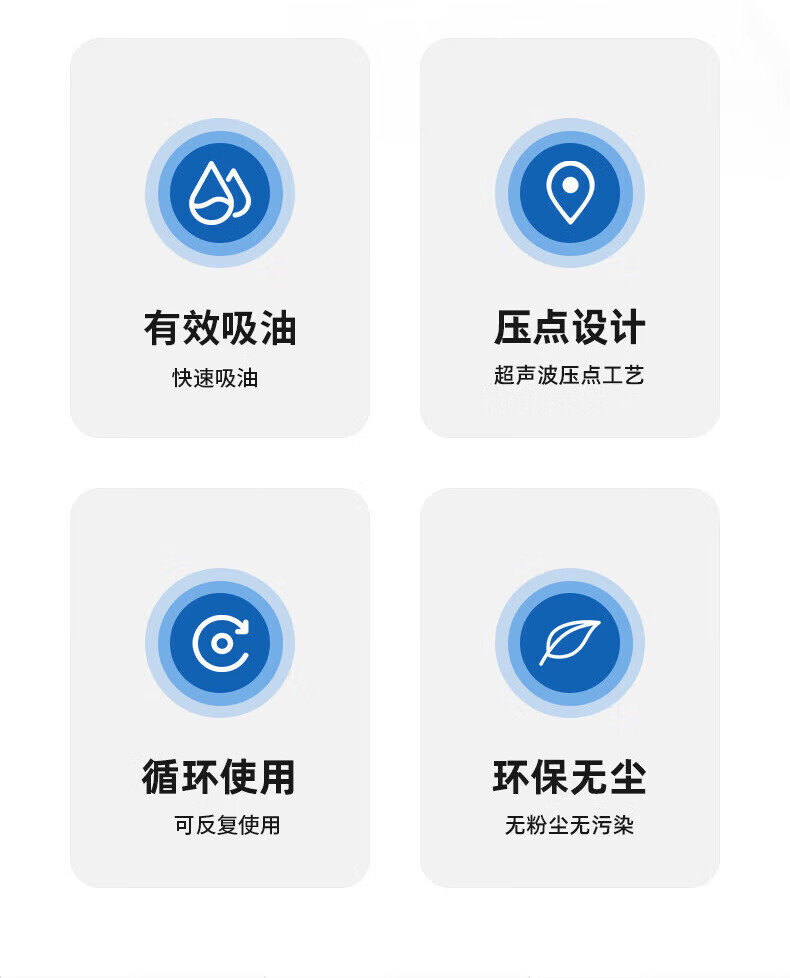 有效吸油
快速吸油

压点设计
超声波压点工艺

循环使用
可反复使用

环保无尘
无粉尘无污染