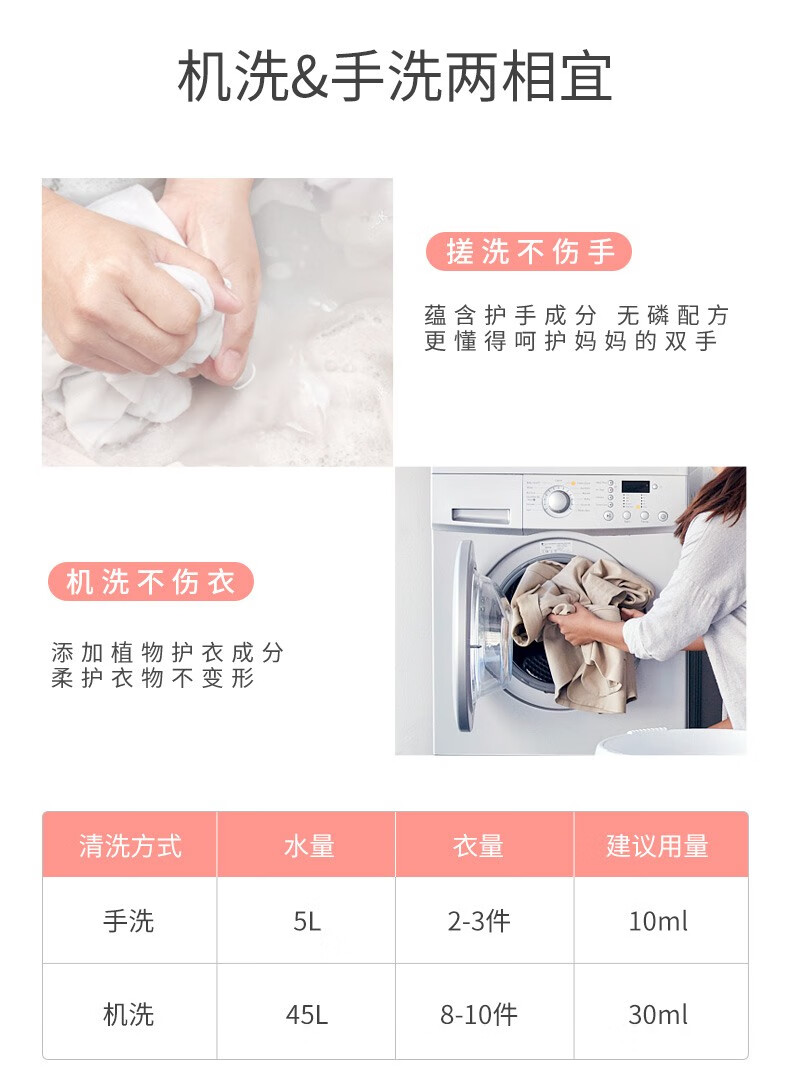 机洗&手洗两相宜

搓洗不伤手

蕴含护手成分 无磷配方
更懂得呵护妈妈的双手

机洗不伤衣

添加植物护衣成分
柔护衣物不变形

| 清洗方式 | 水量 | 衣量 | 建议用量 |
|---|---|---|---|
| 手洗 | 5L | 2-3件 | 10ml |
| 机洗 | 45L | 8-10件 | 30ml |