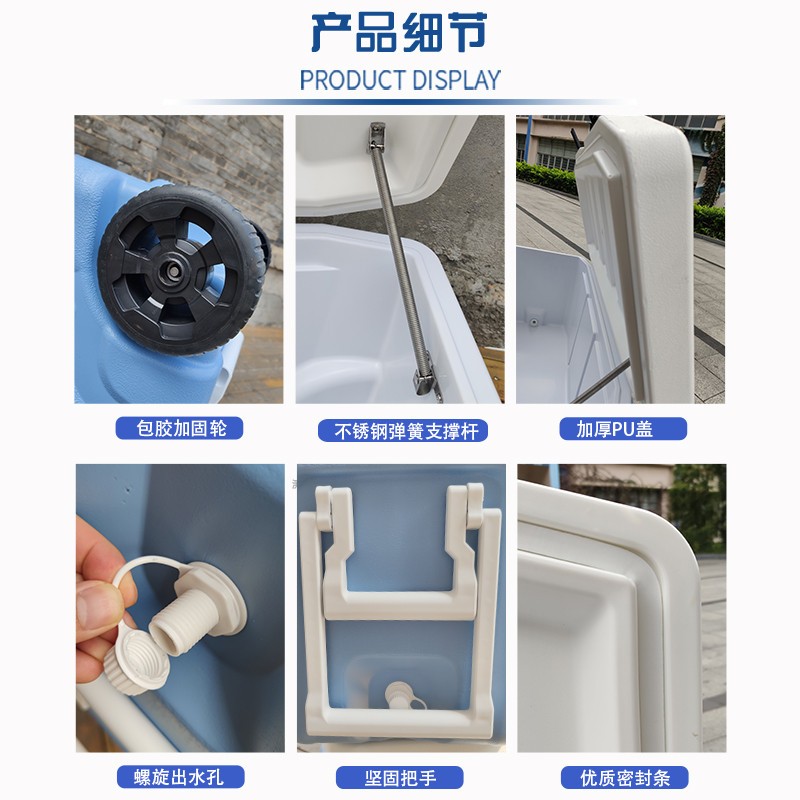 产品细节

PRODUCT DISPLAY

包胶加固轮

不锈钢弹簧支撑杆

加厚PU盖

螺旋出水孔

坚固把手

优质密封条