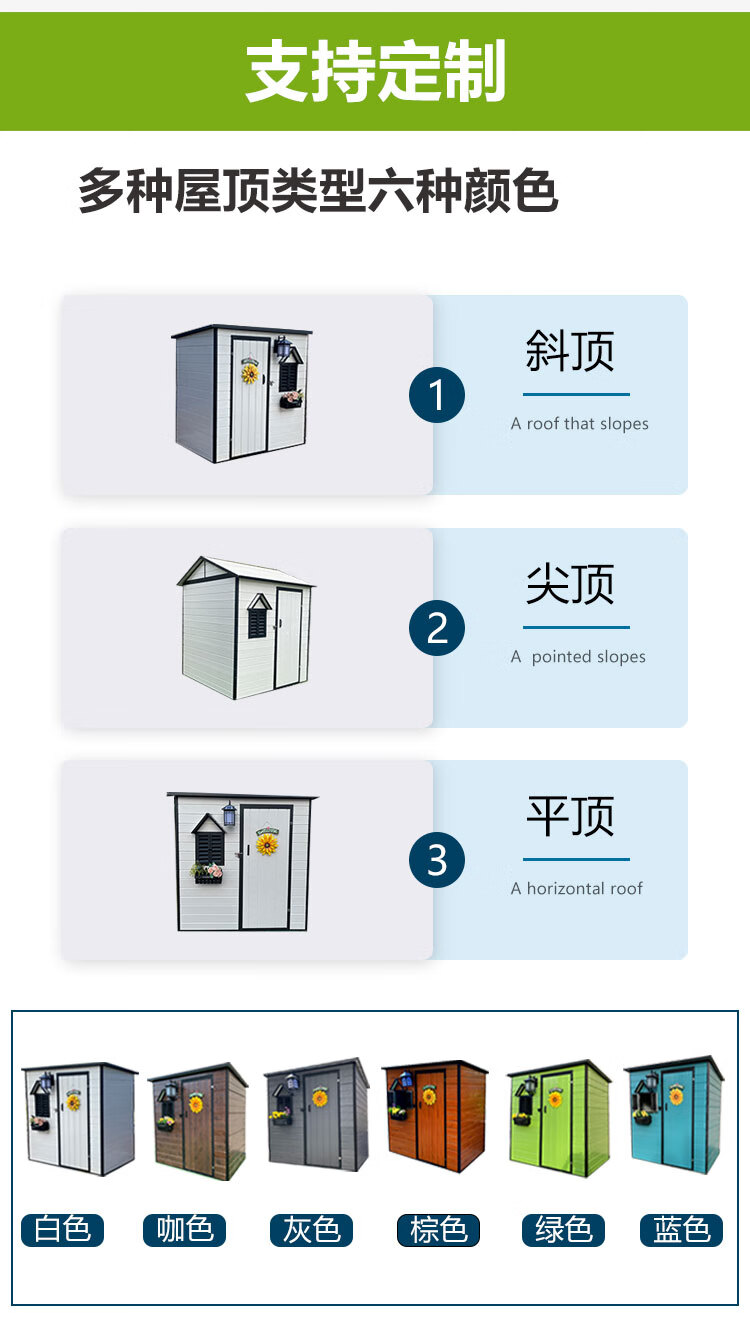 支持定制

多种屋顶类型六种颜色

1
斜顶
A roof that slopes

2
尖顶
A pointed slopes

3
平顶
A horizontal roof

白色 咖色 灰色 棕色 绿色 蓝色