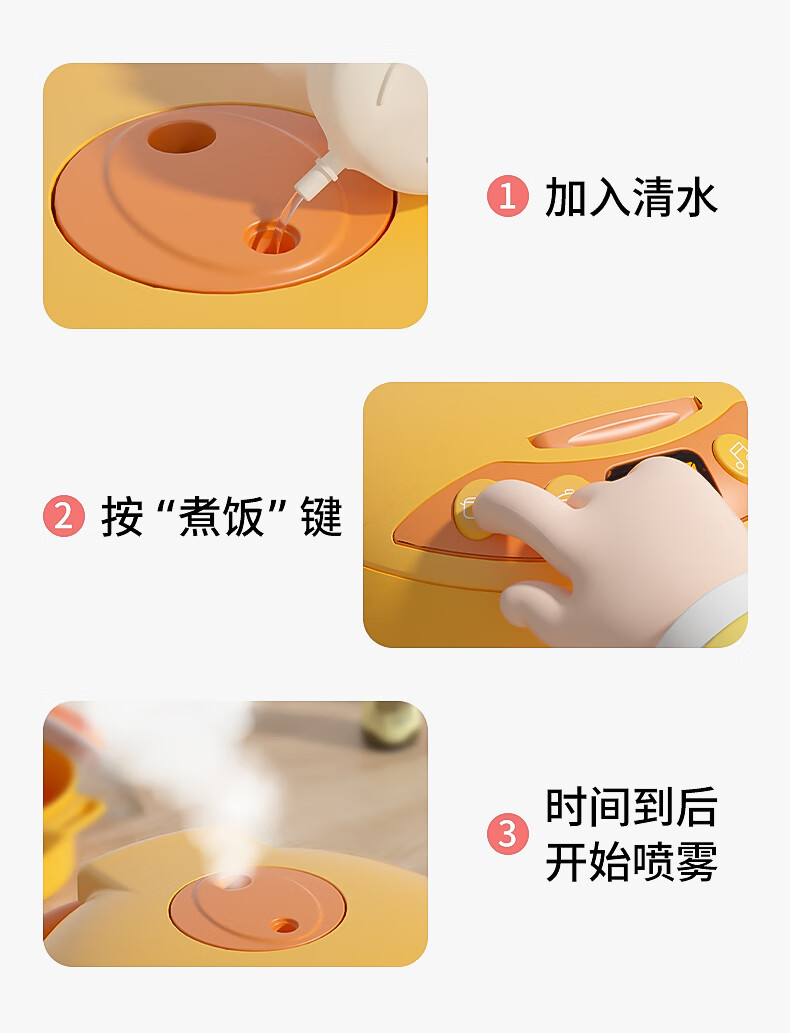 1 加入清水

2 按“煮饭”键

3 时间到后开始喷雾