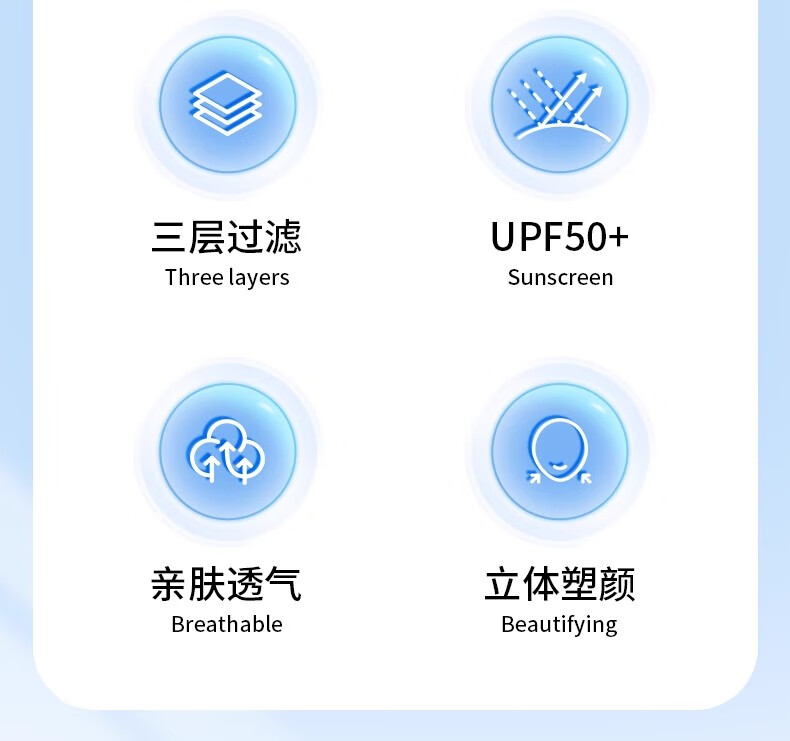 三层过滤
Three layers

UPF50+
Sunscreen

亲肤透气
Breathable

立体塑颜
Beautifying