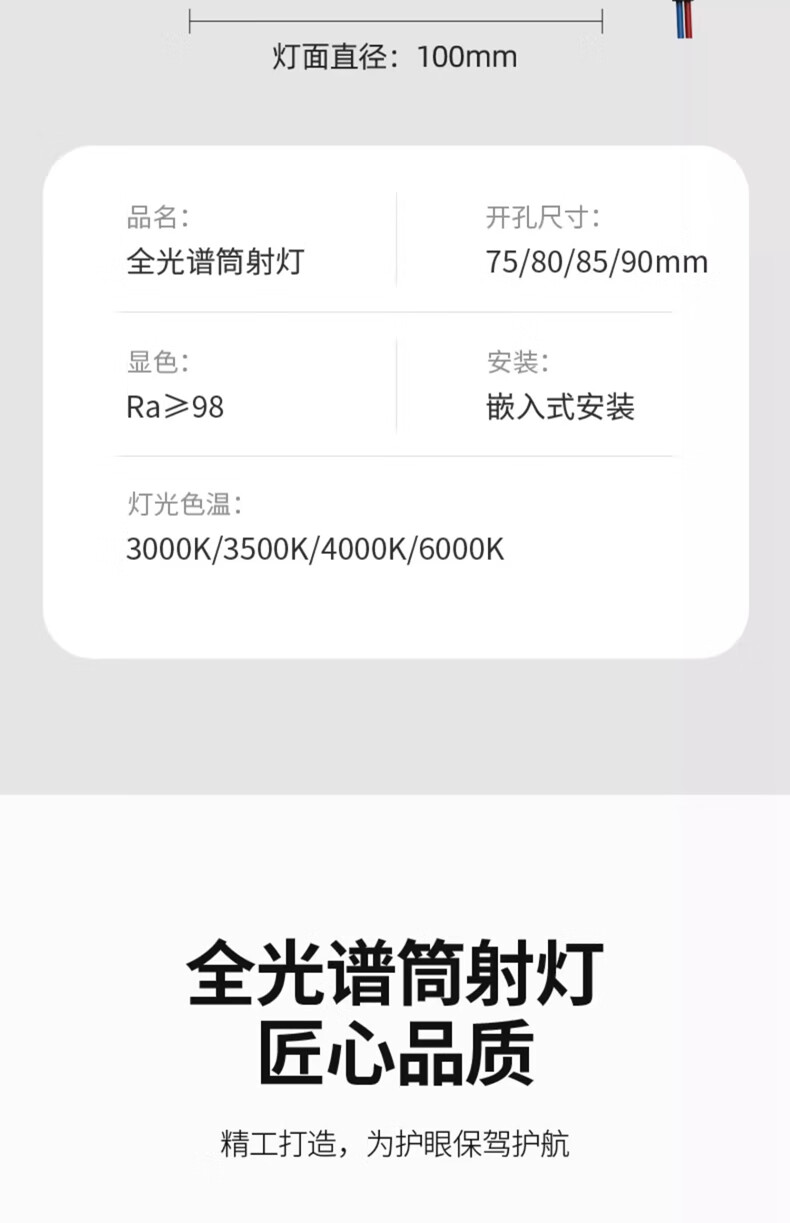 灯面直径：100mm

品名:
全光谱筒射灯

开孔尺寸:
75/80/85/90mm

显色:
Ra≥98

安装:
嵌入式安装

灯光色温:
3000K/3500K/4000K/6000K

全光谱筒射灯
匠心品质

精工打造，为护眼保驾护航