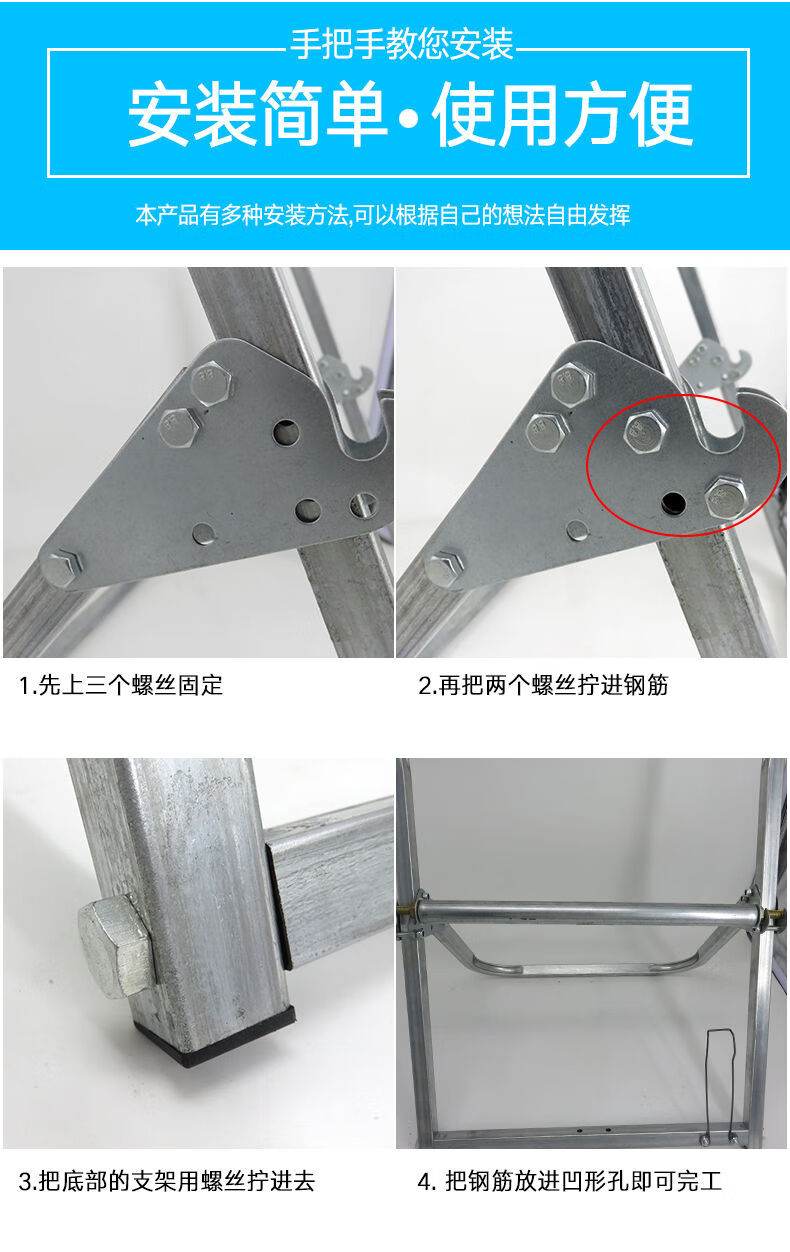 手把手教您安装

安装简单•使用方便

本产品有多种安装方法,可以根据自己的想法自由发挥

1.先上三个螺丝固定

2.再把两个螺丝拧进钢筋

3.把底部的支架用螺丝拧进去

4. 把钢筋放进凹形孔即可完工