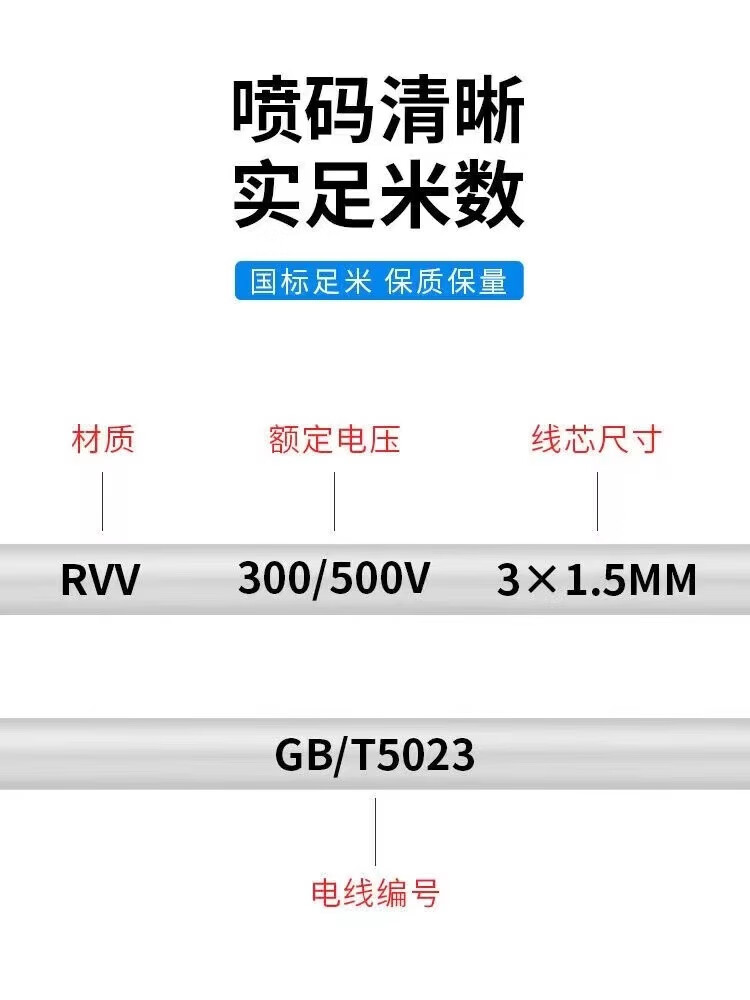 喷码清晰
实足米数

国标足米 保质保量

材质 额定电压 线芯尺寸

RVV 300/500V 3×1.5MM

GB/T5023

电线编号