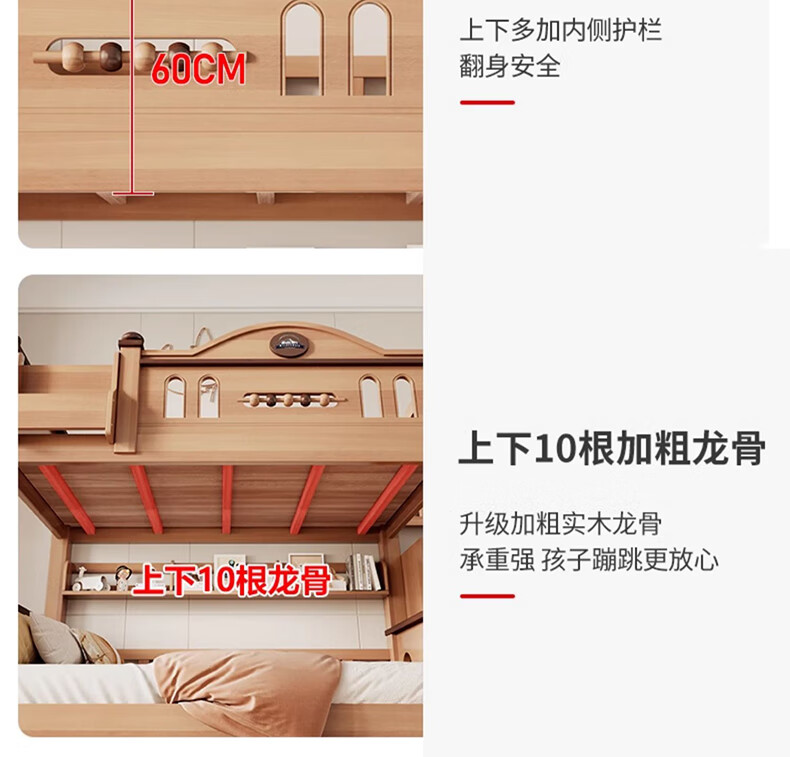 60CM

上下多加内侧护栏
翻身安全

上下10根龙骨

上下10根加粗龙骨

升级加粗实木龙骨
承重强 孩子蹦跳更放心