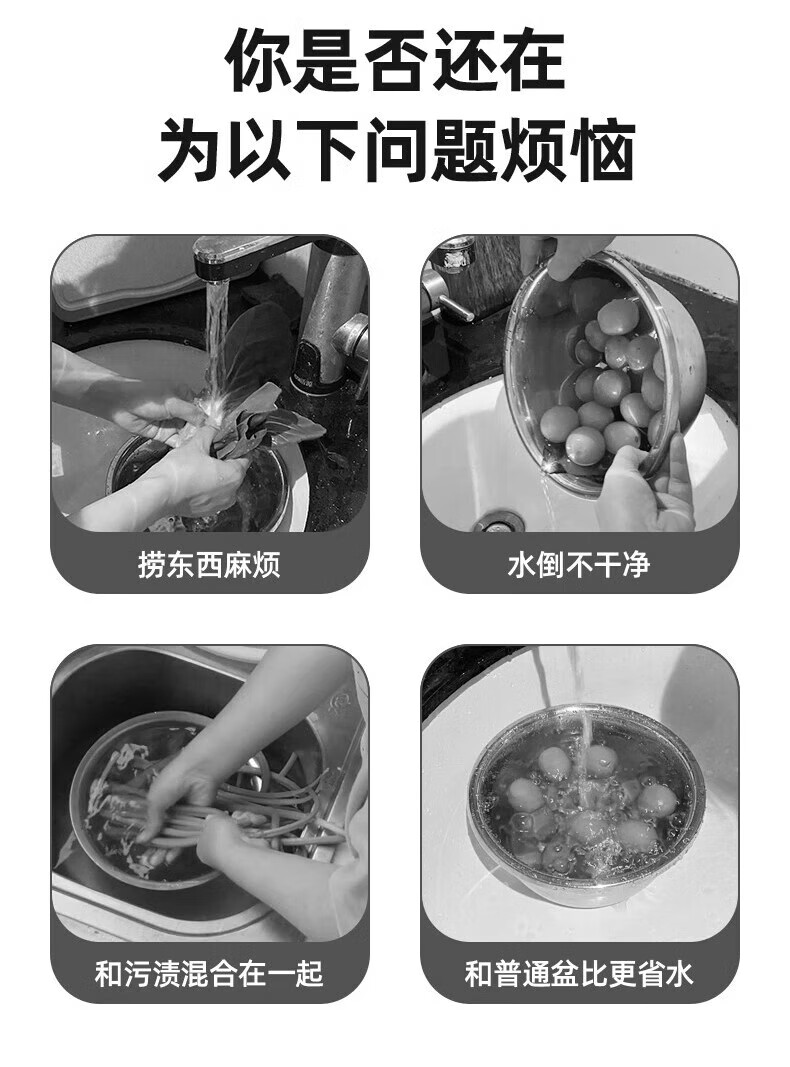 你是否还在
为以下问题烦恼

捞东西麻烦

水倒不干净

和污渍混合在一起

和普通盆比更省水