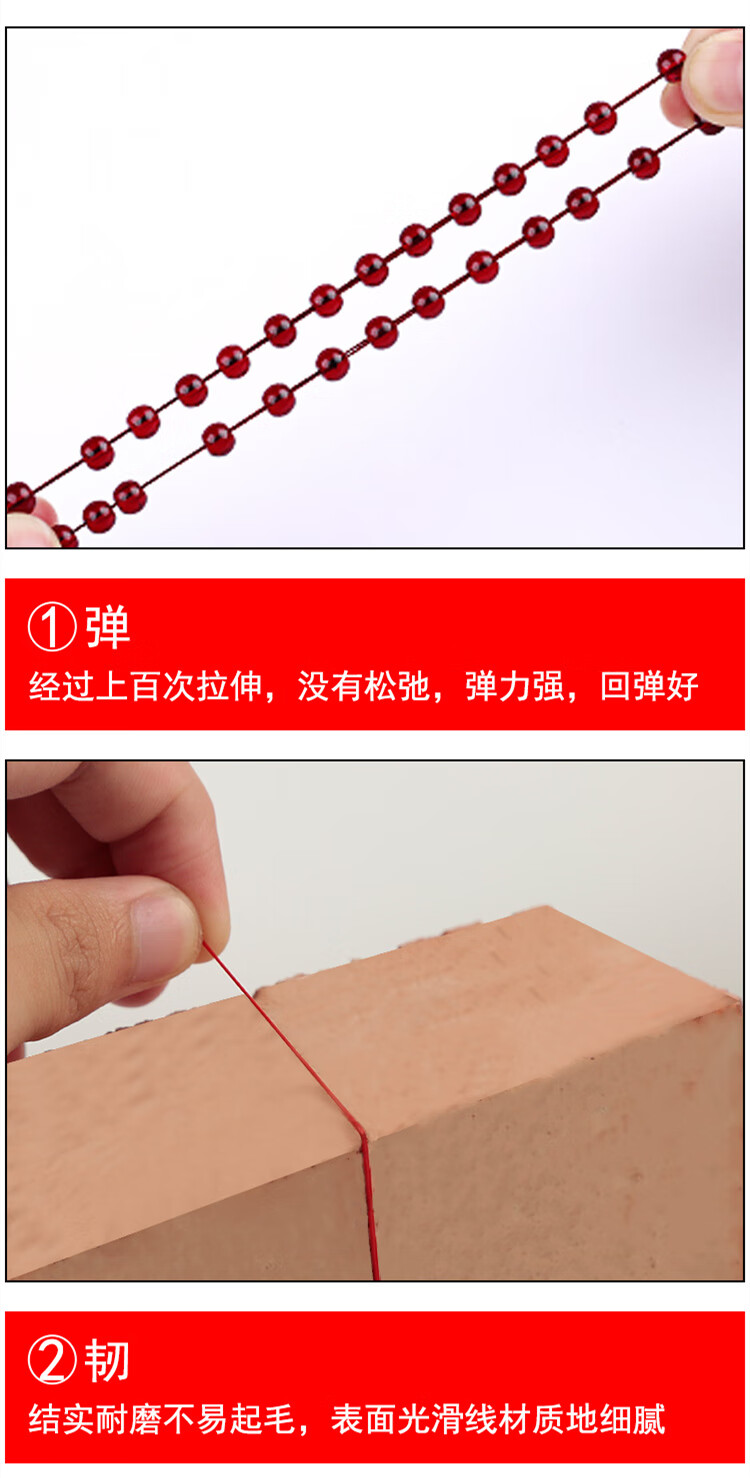 ①弹
经过上百次拉伸，没有松弛，弹力强，回弹好

②韧
结实耐磨不易起毛，表面光滑线材质地细腻