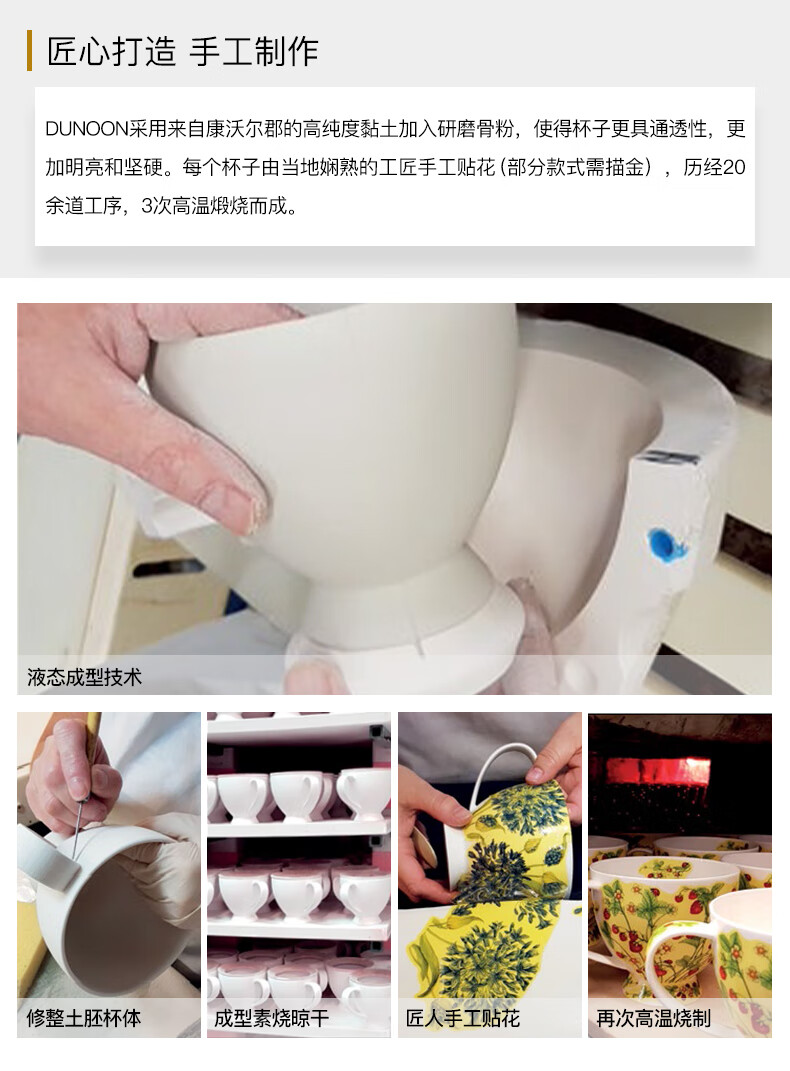 匠心打造 手工制作

DUNOON采用来自康沃尔郡的高纯度黏土加入研磨骨粉，使得杯子更具通透性，更加明亮和坚硬。每个杯子由当地娴熟的工匠手工贴花（部分款式需描金），历经20余道工序，3次高温煅烧而成。

液态成型技术

修整土胚杯体

成型素烧晾干

匠人手工贴花

再次高温烧制