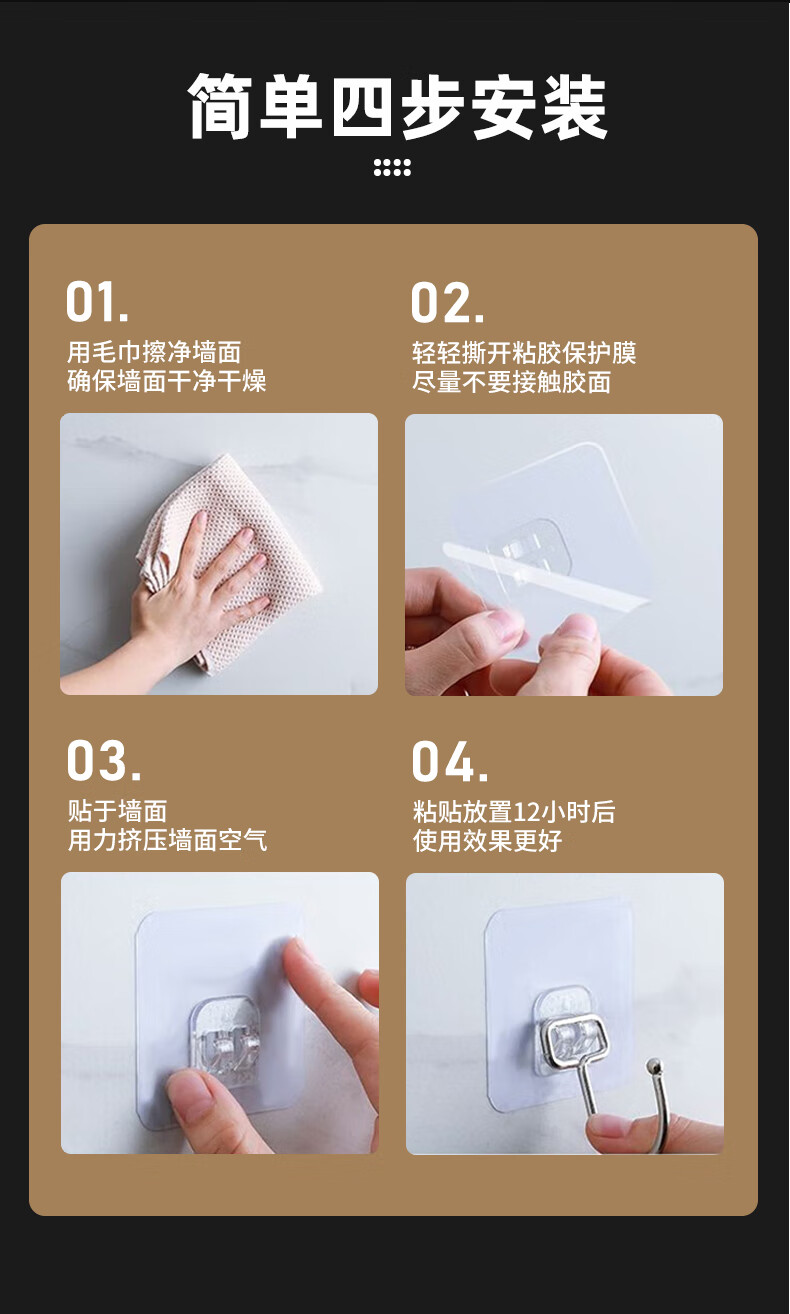 简单四步安装

01.
用毛巾擦净墙面
确保墙面干净干燥

02.
轻轻撕开粘胶保护膜
尽量不要接触胶面

03.
贴于墙面
用力挤压墙面空气

04.
粘贴放置12小时后
使用效果更好