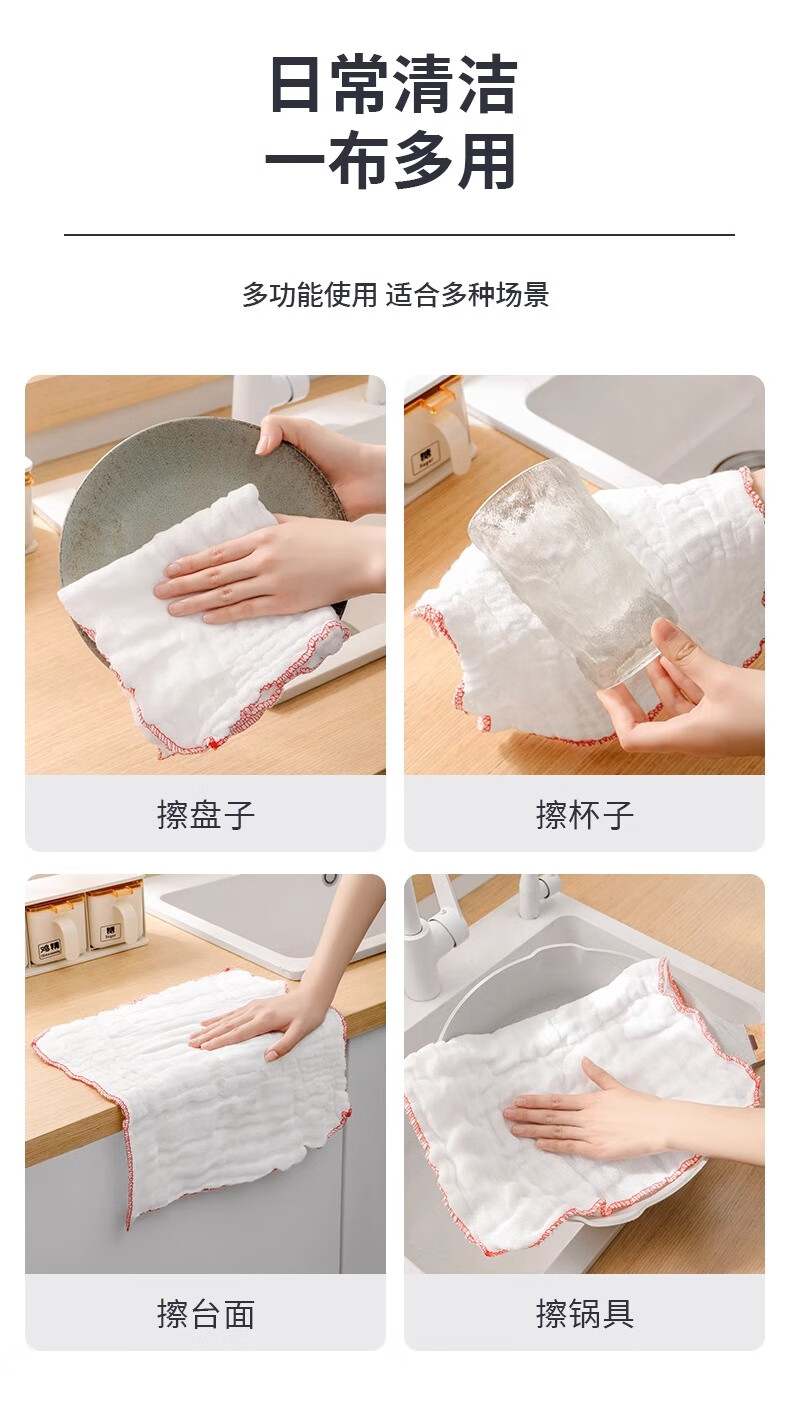 日常清洁
一布多用

多功能使用 适合多种场景

擦盘子

擦杯子

擦台面

擦锅具