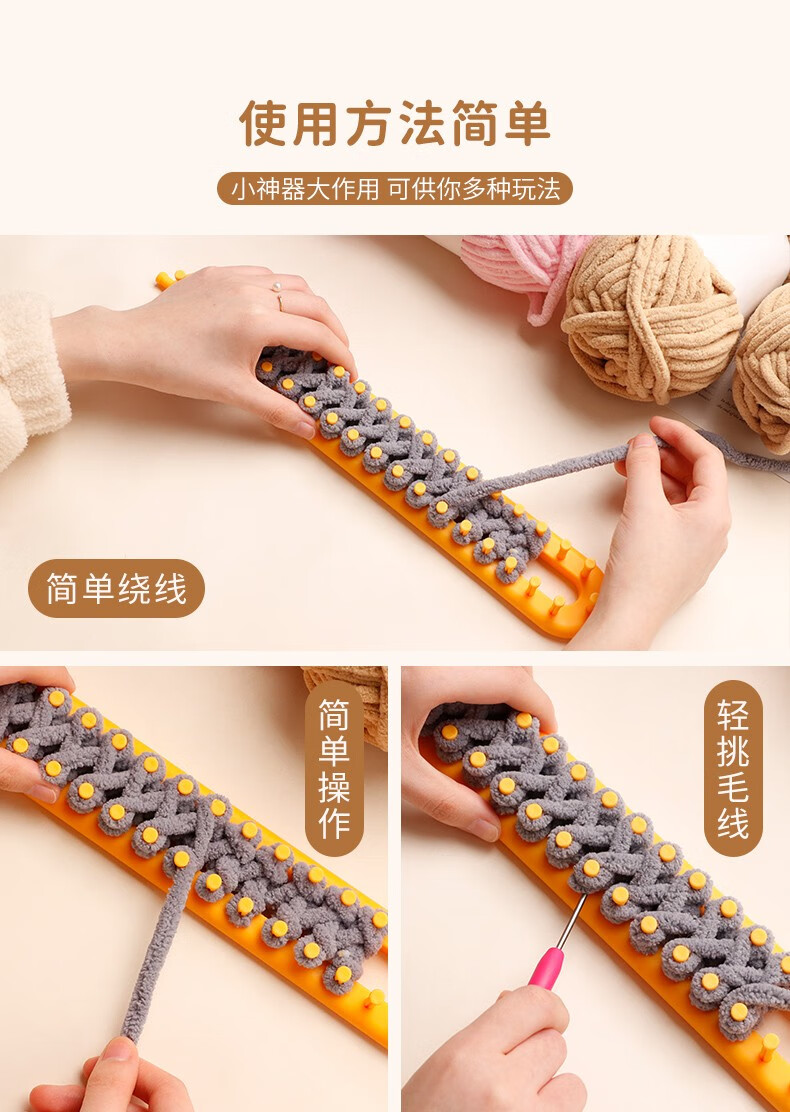 使用方法简单

小神器大作用 可供你多种玩法

简单绕线

简单操作

轻挑毛线