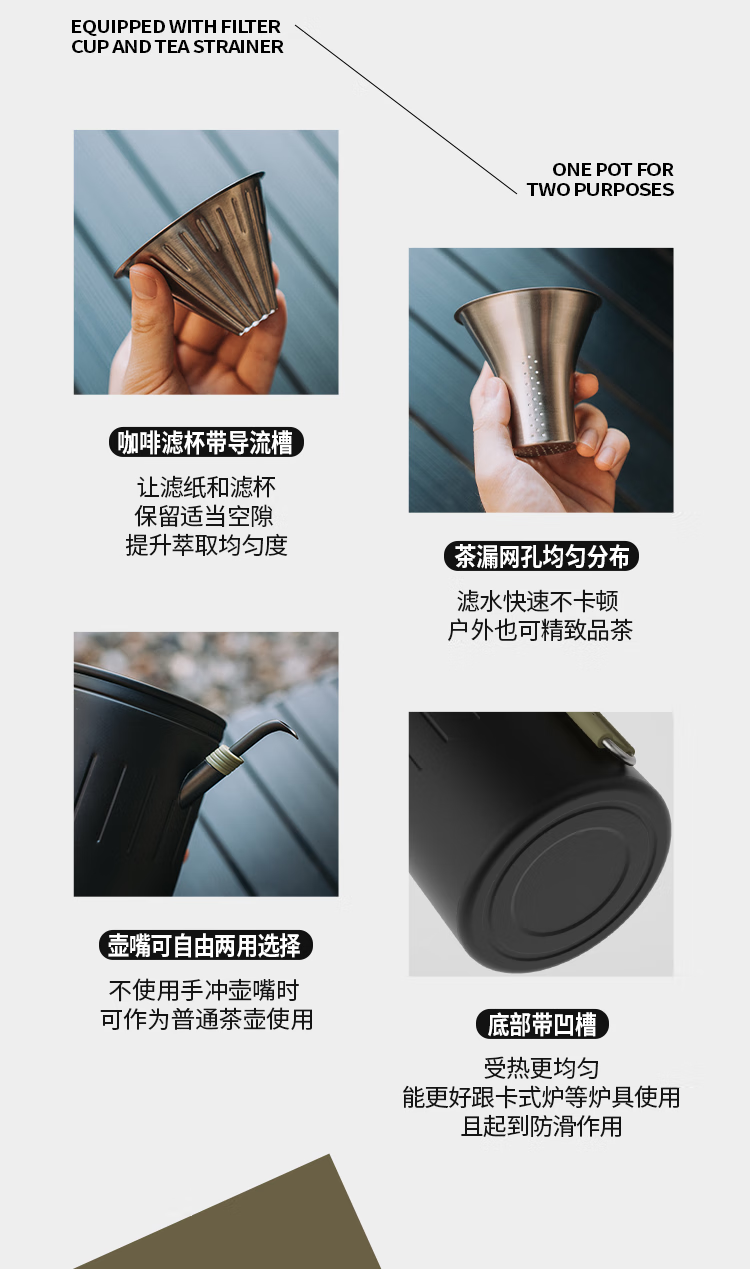 EQUIPPED WITH FILTER CUP AND TEA STRAINER

ONE POT FOR TWO PURPOSES

咖啡滤杯带导流槽

让滤纸和滤杯
保留适当空隙
提升萃取均匀度

茶漏网孔均匀分布

滤水快速不卡顿
户外也可精致品茶

壶嘴可自由两用选择

不使用手冲壶嘴时
可作为普通茶壶使用

底部带凹槽

受热更均匀
能更好跟卡式炉等炉具使用
且起到防滑作用