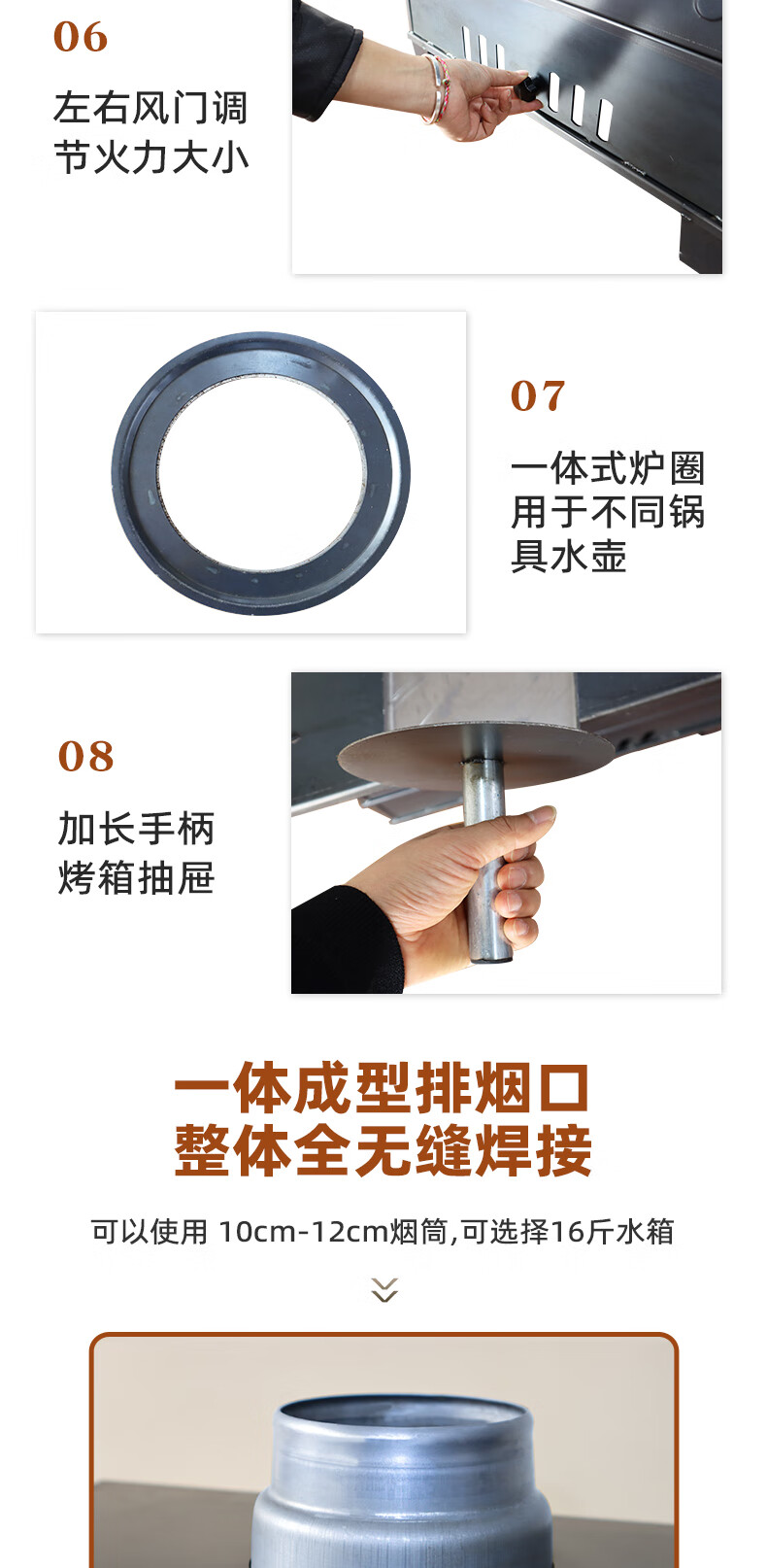 06

左右风门调节火力大小

07

一体式炉圈用于不同锅具水壶

08

加长手柄烤箱抽屉

一体成型排烟口
整体全无缝焊接

可以使用 10cm-12cm烟筒,可选择16斤水箱