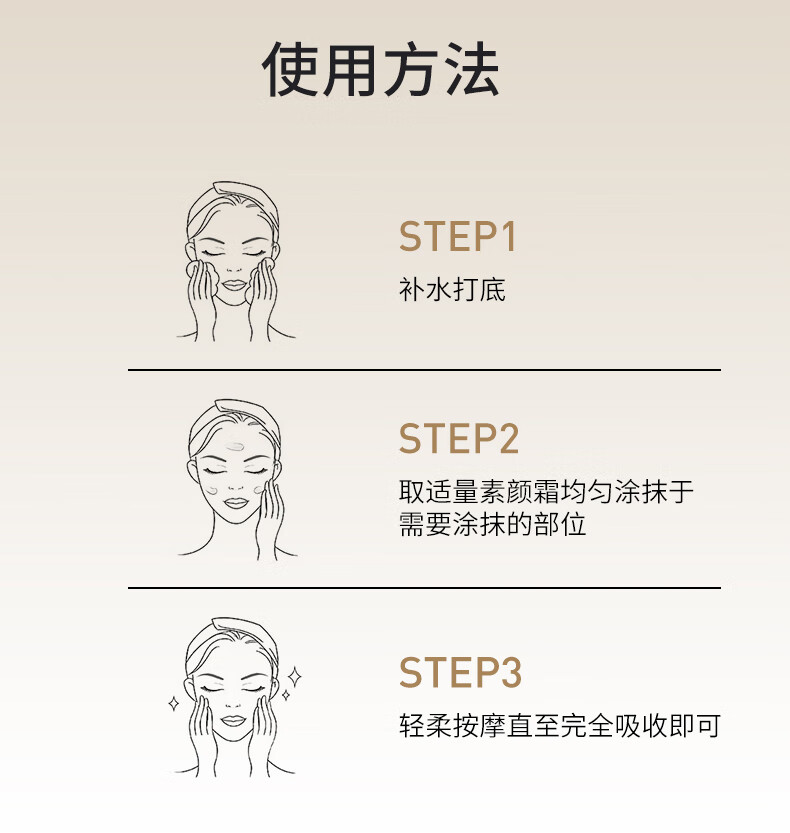 使用方法

STEP1
补水打底

STEP2
取适量素颜霜均匀涂抹于需要涂抹的部位

STEP3
轻柔按摩直至完全吸收即可