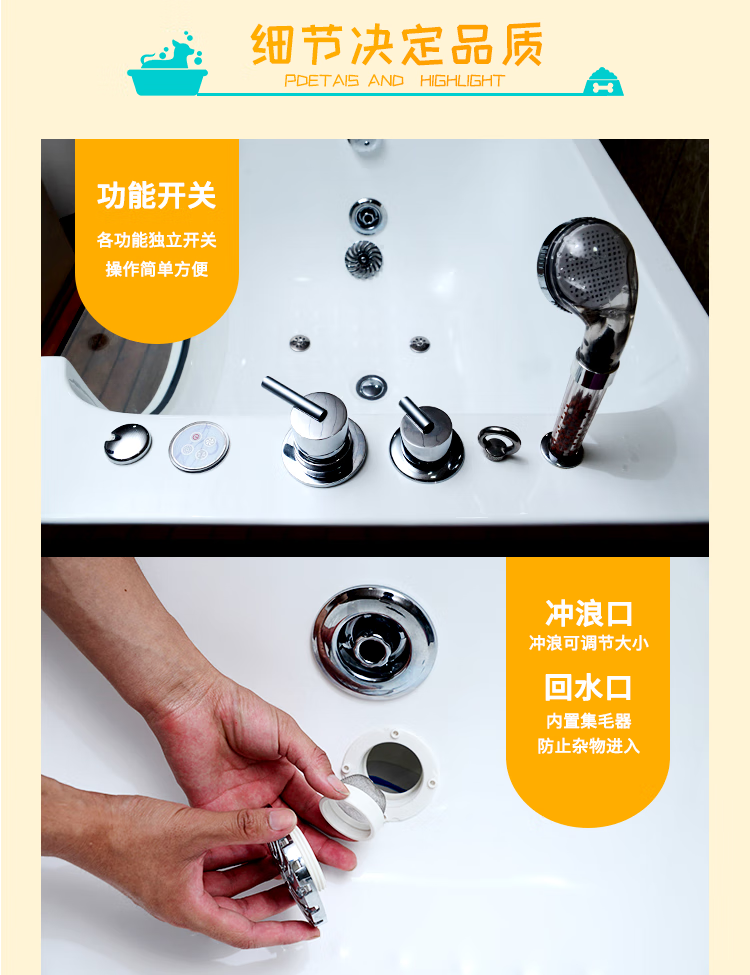 细节决定品质

PDETAIS AND HIGHLIGHT

功能开关

各功能独立开关

操作简单方便

冲浪口

冲浪可调节大小

回水口

内置集毛器

防止杂物进入