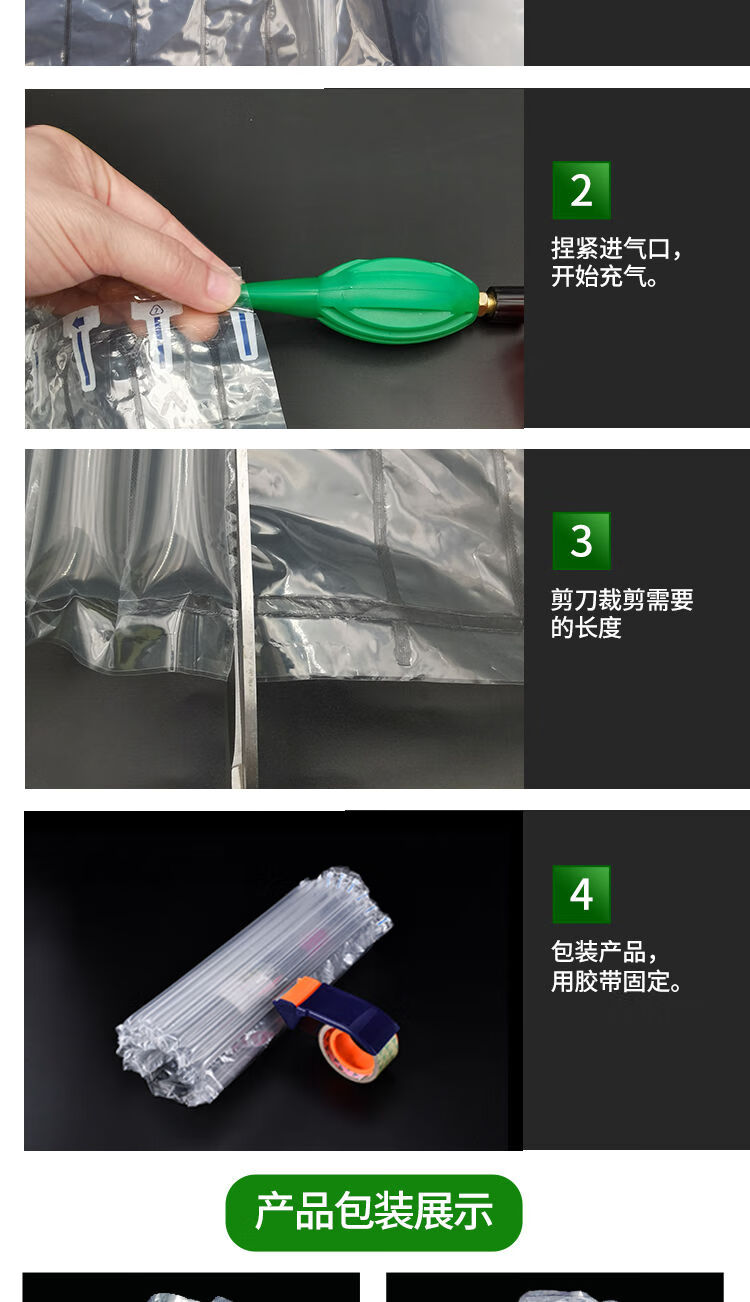 2

捏紧进气口，开始充气。

3

剪刀裁剪需要的长度

4

包装产品，用胶带固定。

产品包装展示