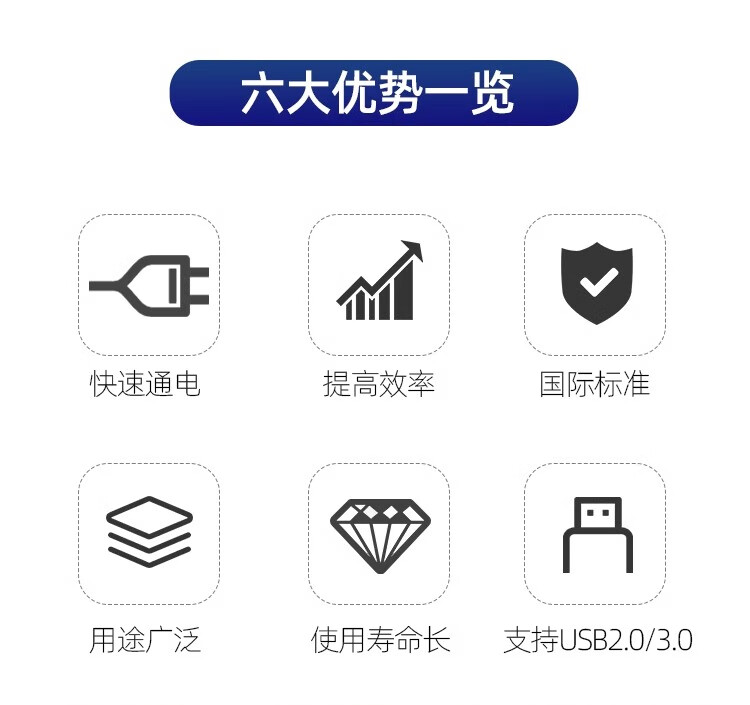 六大优势一览

快速通电

提高效率

国际标准

用途广泛

使用寿命长

支持USB2.0/3.0