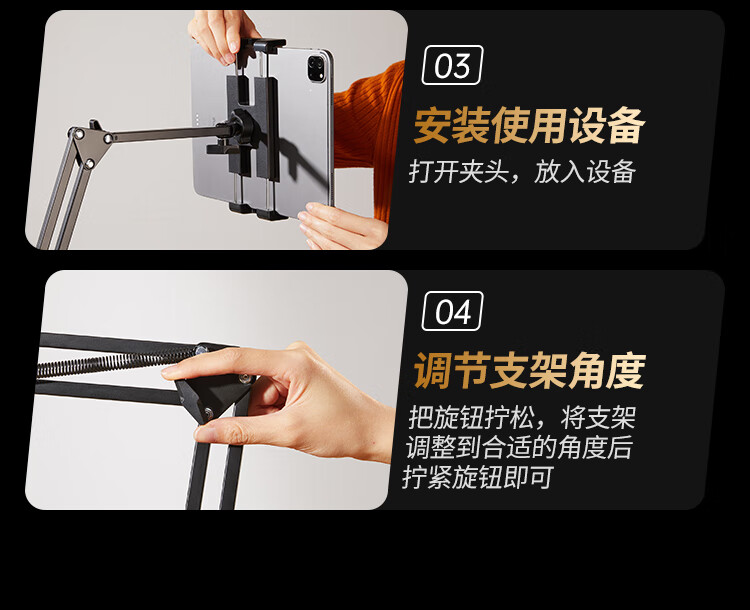 03

安装使用设备

打开夹头，放入设备

04

调节支架角度

把旋钮拧松，将支架调整到合适的角度后拧紧旋钮即可