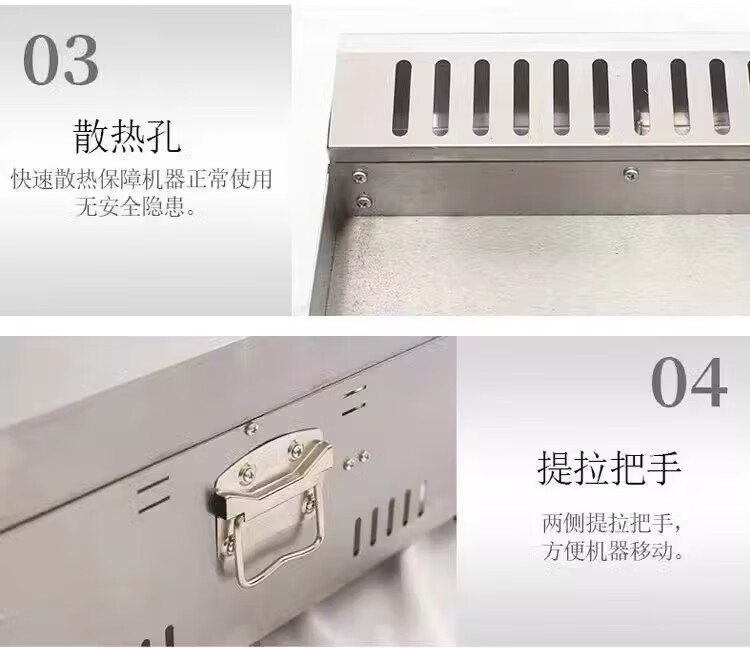 03

散热孔

快速散热保障机器正常使用无安全隐患。

04

提拉把手

两侧提拉把手，方便机器移动。