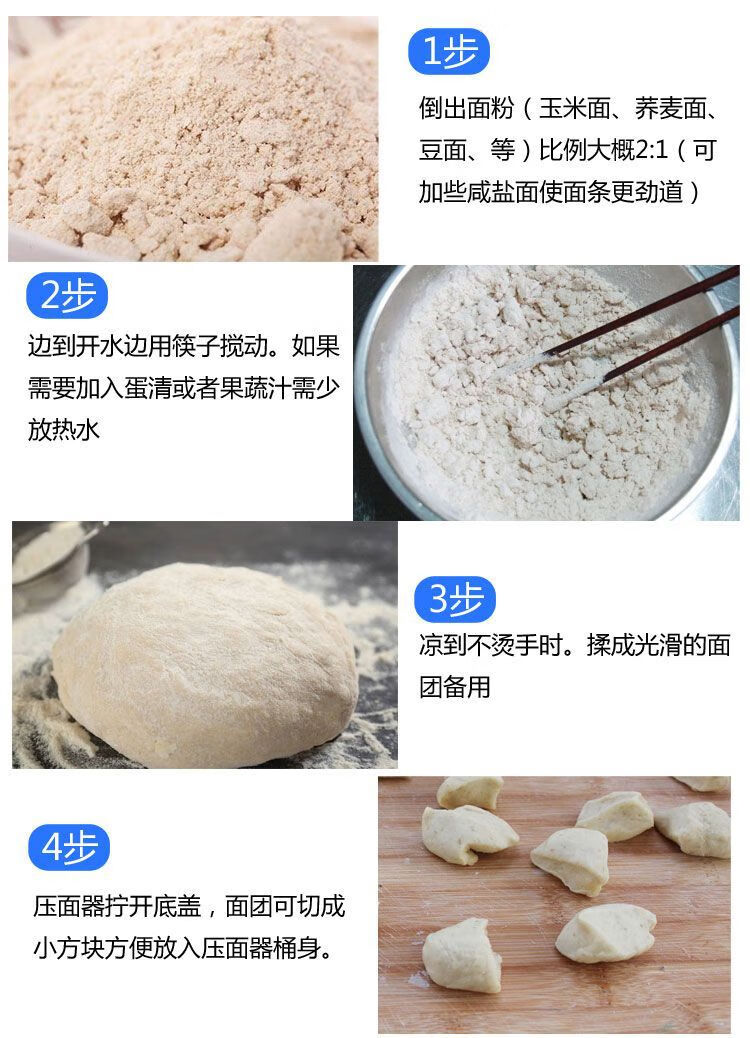 1步

倒出面粉（玉米面、荞麦面、豆面、等）比例大概2:1（可加些咸盐面使面条更劲道）

2步

边到开水边用筷子搅动。如果需要加入蛋清或者果蔬汁需少放热水

3步

凉到不烫手时。揉成光滑的面团备用

4步

压面器拧开底盖，面团可切成小方块方便放入压面器桶身。