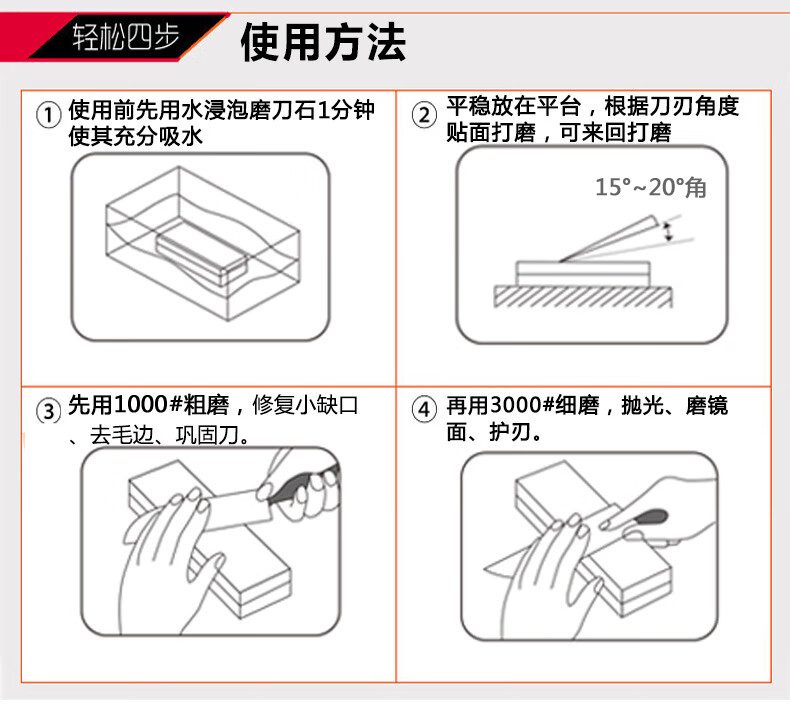 轻松四步 使用方法

① 使用前先用水浸泡磨刀石1分钟使其充分吸水

② 平稳放在平台，根据刀刃角度贴面打磨，可来回打磨

15°~20°角

③ 先用1000#粗磨，修复小缺口、去毛边、巩固刀。

④ 再用3000#细磨，抛光、磨镜面、护刃。