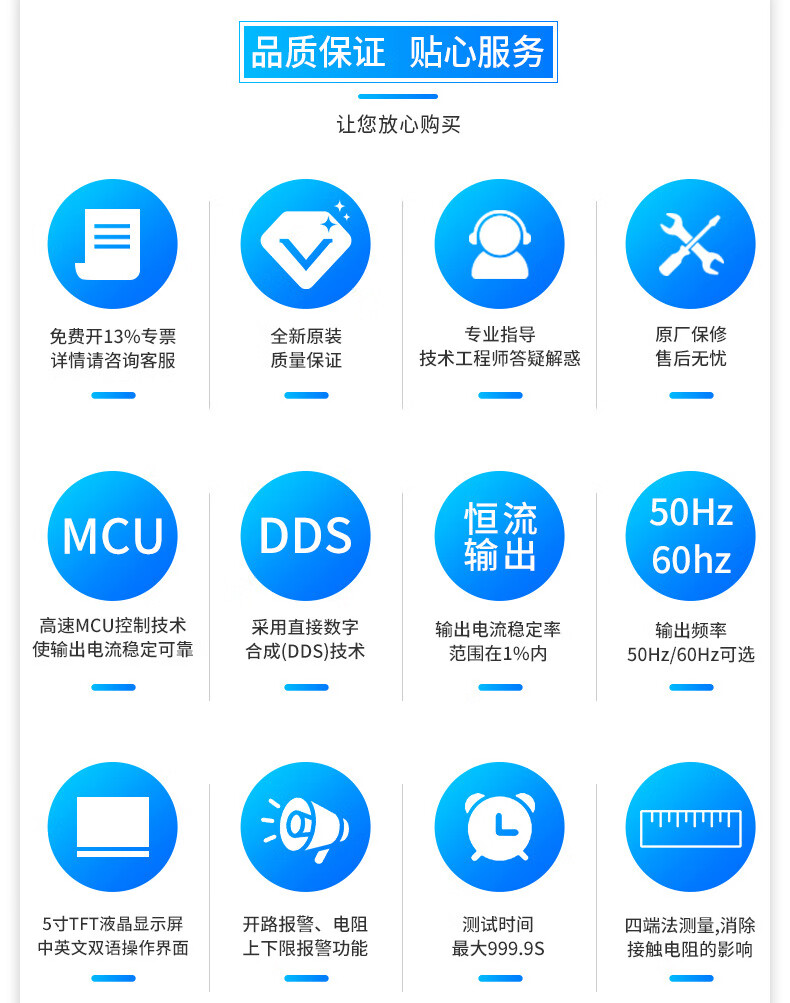 品质保证 贴心服务

让您放心购买

免费开13%专票
详情请咨询客服

全新原装
质量保证

专业指导
技术工程师答疑解惑

原厂保修
售后无忧

MCU

高速MCU控制技术
使输出电流稳定可靠

DDS

采用直接数字
合成(DDS)技术

恒流
输出

输出电流稳定率
范围在1%内

50Hz
60hz

输出频率
50Hz/60Hz可选

5寸TFT液晶显示屏
中英文双语操作界面

开路报警、电阻
上下限报警功能

测试时间
最大999.9S

四端法测量,消除
接触电阻的影响