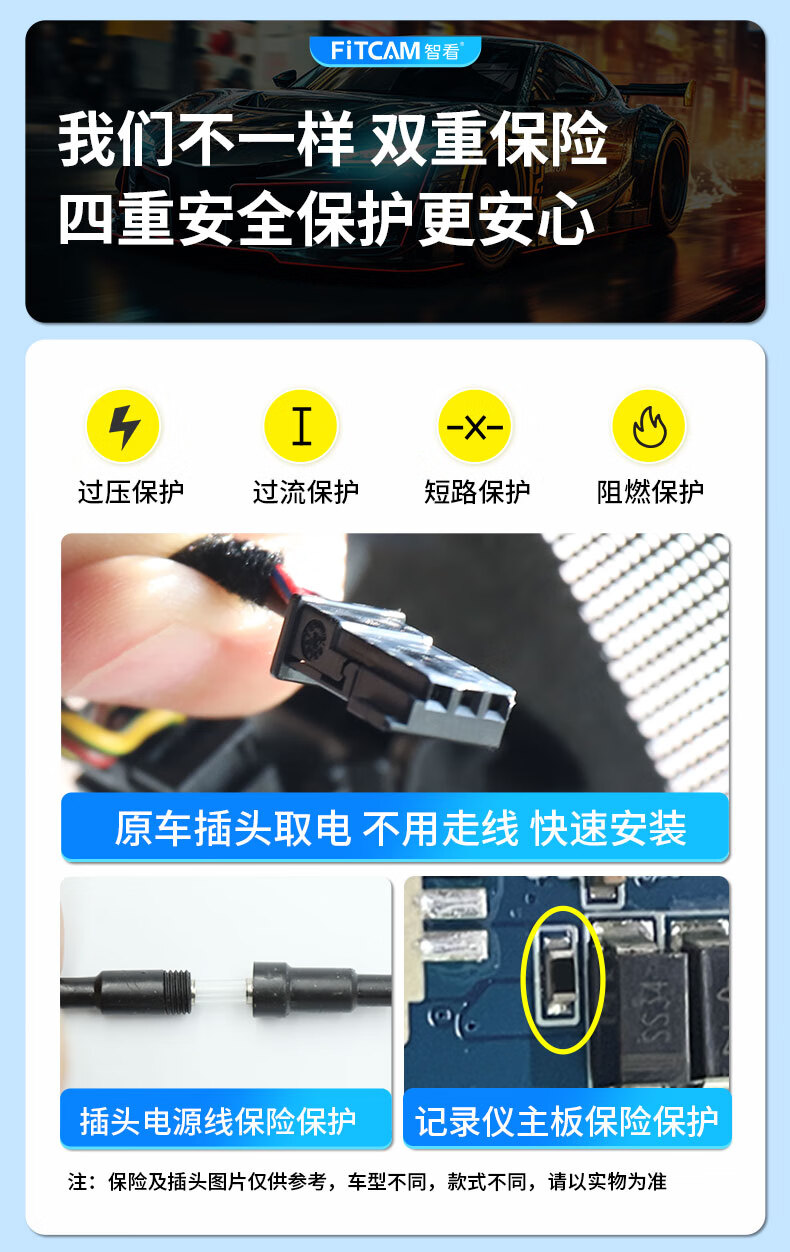 FiTCAM 智看

我们不一样 双重保险
四重安全保护更安心

过压保护
过流保护
短路保护
阻燃保护

原车插头取电 不用走线 快速安装

插头电源线保险保护

SS34

记录仪主板保险保护

注：保险及插头图片仅供参考，车型不同，款式不同，请以实物为准