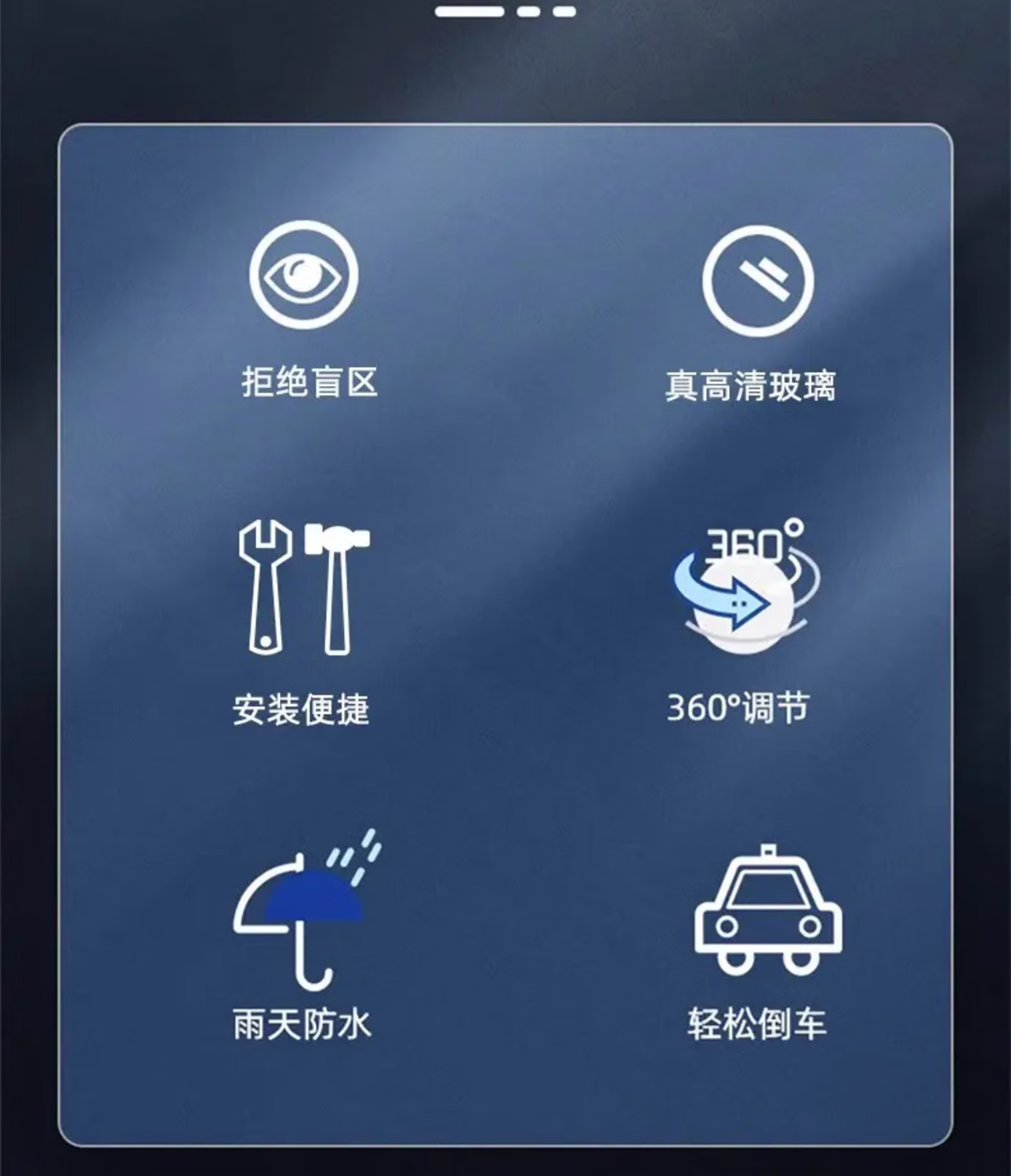 拒绝盲区

真高清玻璃

安装便捷

360°

360°调节

雨天防水

轻松倒车