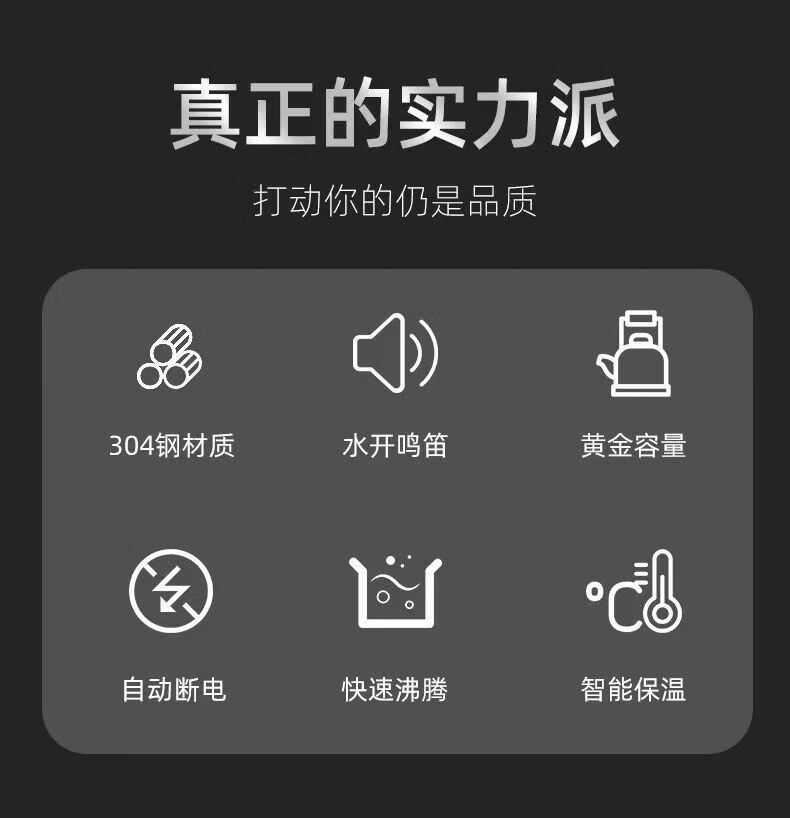 真正的实力派

打动你的仍是品质

304钢材质

水开鸣笛

黄金容量

自动断电

快速沸腾

智能保温