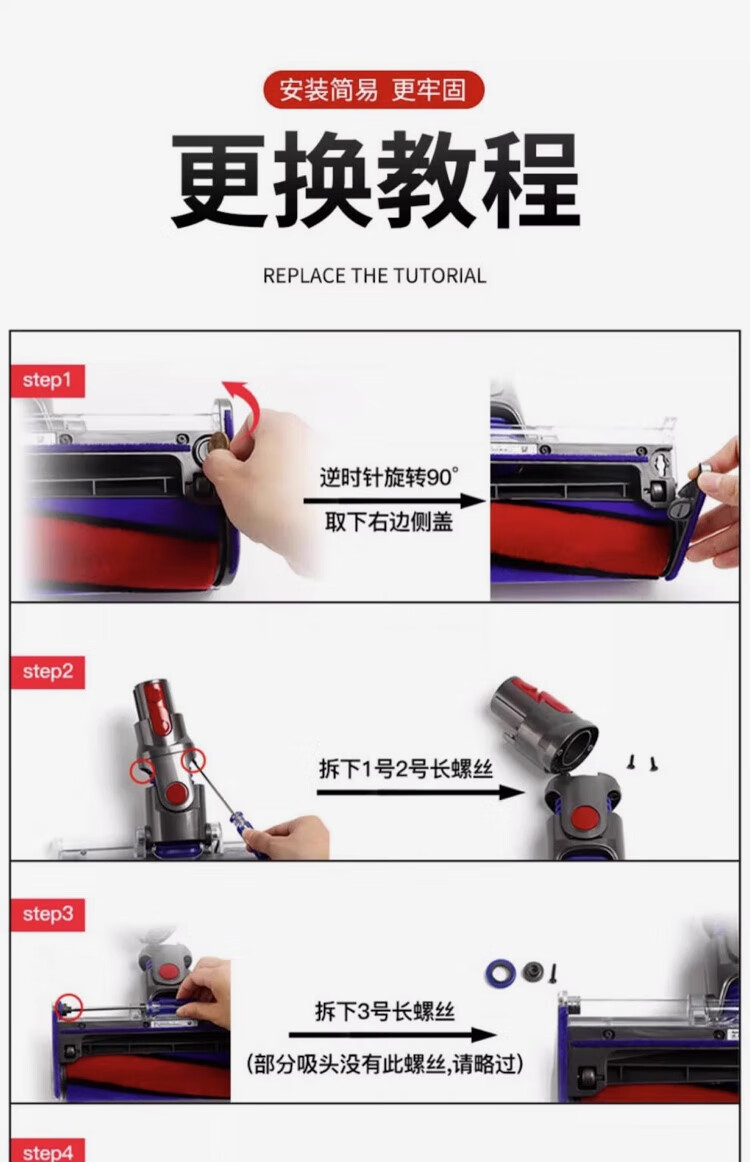 安装简易 更牢固

更换教程

REPLACE THE TUTORIAL

step1

逆时针旋转90°

取下右边侧盖

step2

拆下1号2号长螺丝

step3

拆下3号长螺丝

(部分吸头没有此螺丝,请略过)

step4