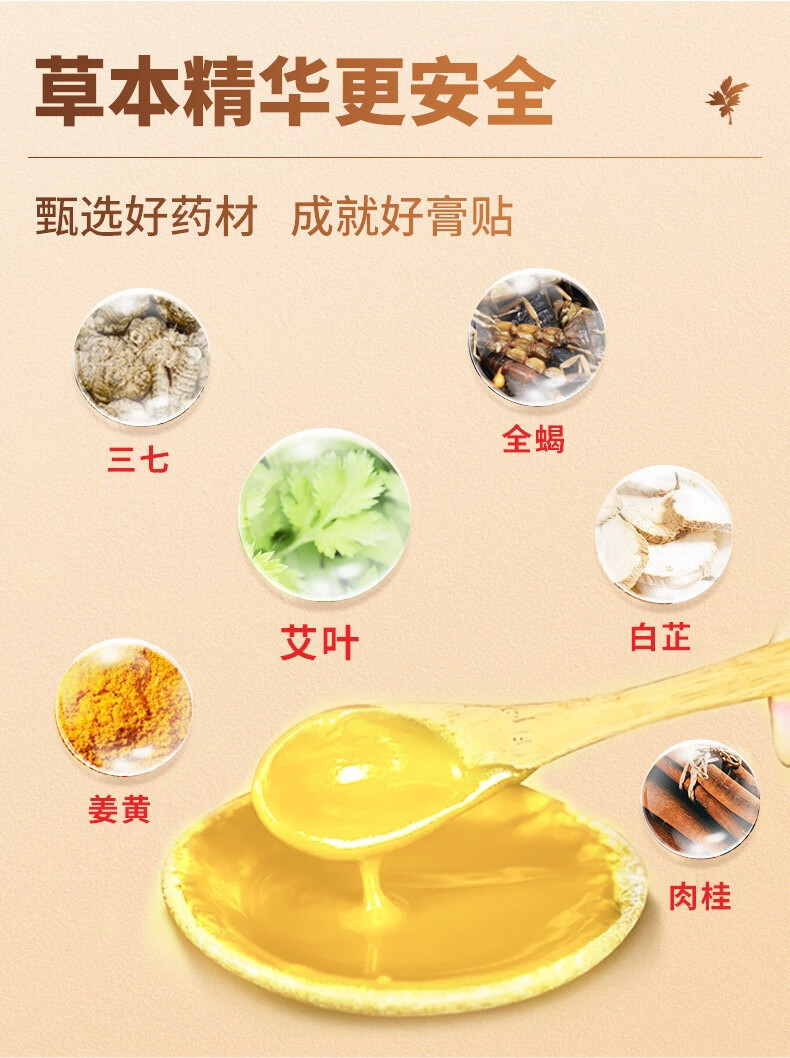 草本精华更安全

甄选好药材 成就好膏贴

三七

全蝎

艾叶

白芷

姜黄

肉桂