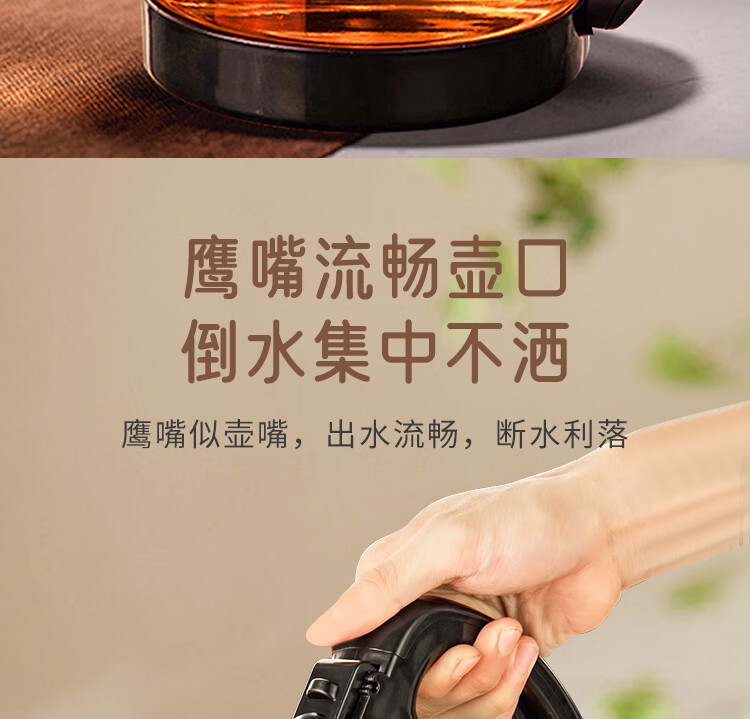 鹰嘴流畅壶口
倒水集中不洒

鹰嘴似壶嘴，出水流畅，断水利落