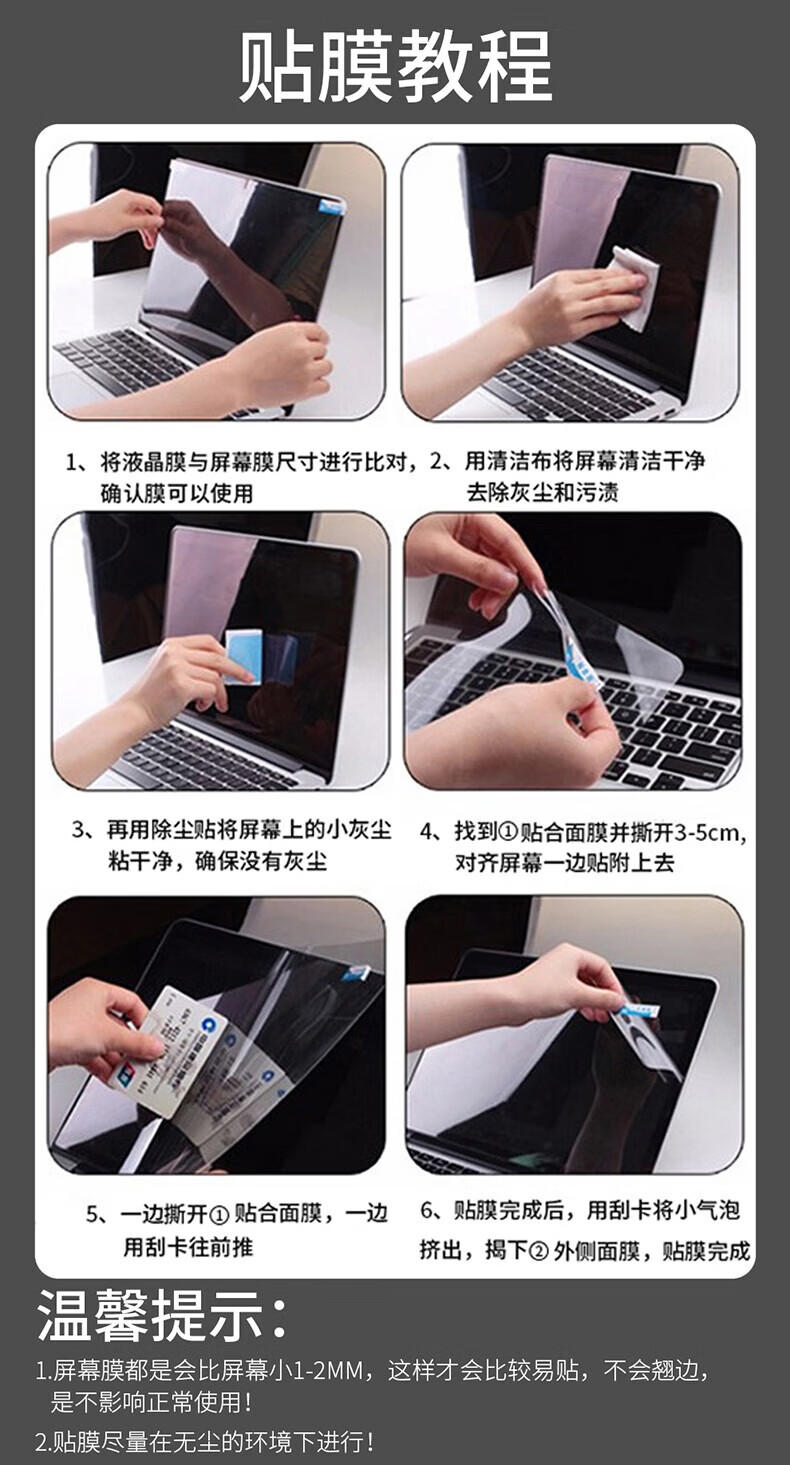 贴膜教程

1、将液晶膜与屏幕膜尺寸进行比对，确认膜可以使用

2、用清洁布将屏幕清洁干净去除灰尘和污渍

3、再用除尘贴将屏幕上的小灰尘粘干净，确保没有灰尘

4、找到①贴合面膜并撕开3-5cm，对齐屏幕一边贴附上去

5、一边撕开①贴合面膜，一边用刮卡往前推

6、贴膜完成后，用刮卡将小气泡挤出，揭下②外侧面膜，贴膜完成

温馨提示：

1.屏幕膜都是会比屏幕小1-2MM，这样才会比较易贴，不会翘边，是不影响正常使用！

2.贴膜尽量在无尘的环境下进行！