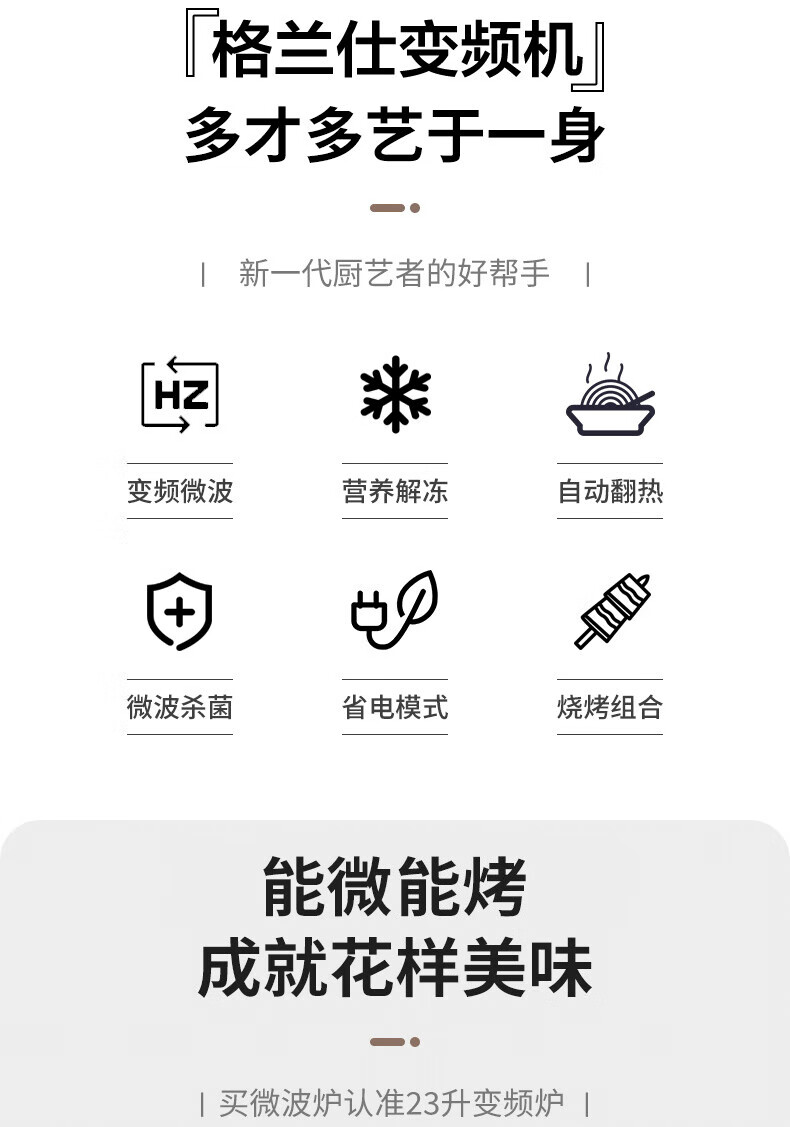 『格兰仕变频机』
多才多艺于一身

| 新一代厨艺者的好帮手 |

HZ

变频微波

营养解冻

自动翻热

微波杀菌

省电模式

烧烤组合

能微能烤
成就花样美味

| 买微波炉认准23升变频炉 |