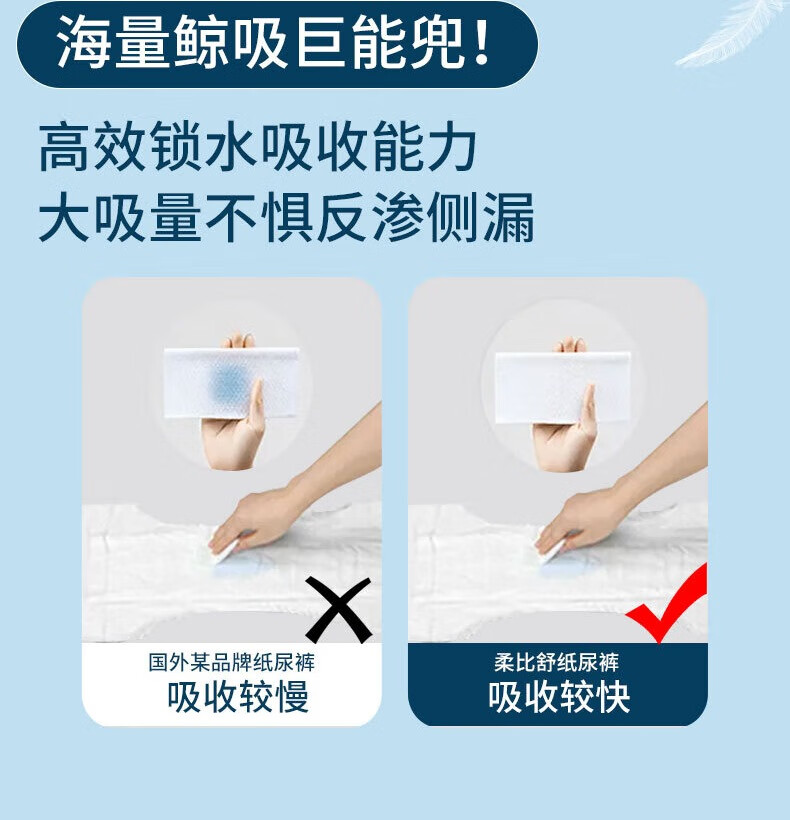 海量鲸吸巨能兜！

高效锁水吸收能力
大吸量不惧反渗侧漏

国外某品牌纸尿裤
吸收较慢

柔比舒纸尿裤
吸收较快