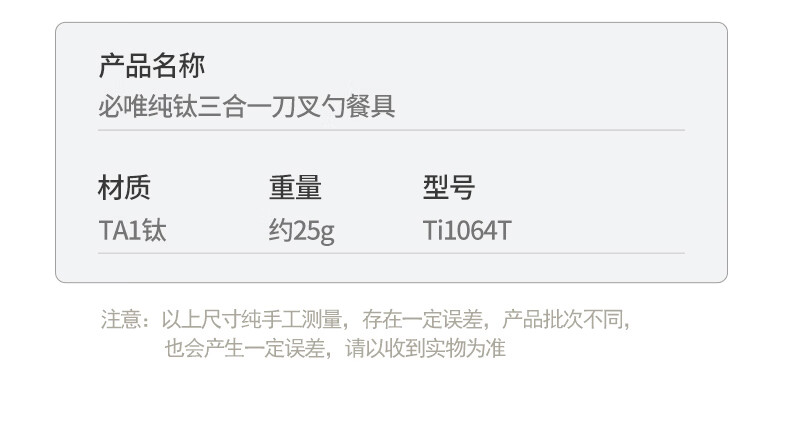 产品名称
必唯纯钛三合一刀叉勺餐具

| 材质 | 重量 | 型号 |
|---|---|---|
| TA1钛 | 约25g | Ti1064T |

注意：以上尺寸纯手工测量，存在一定误差，产品批次不同，也会产生一定误差，请以收到实物为准