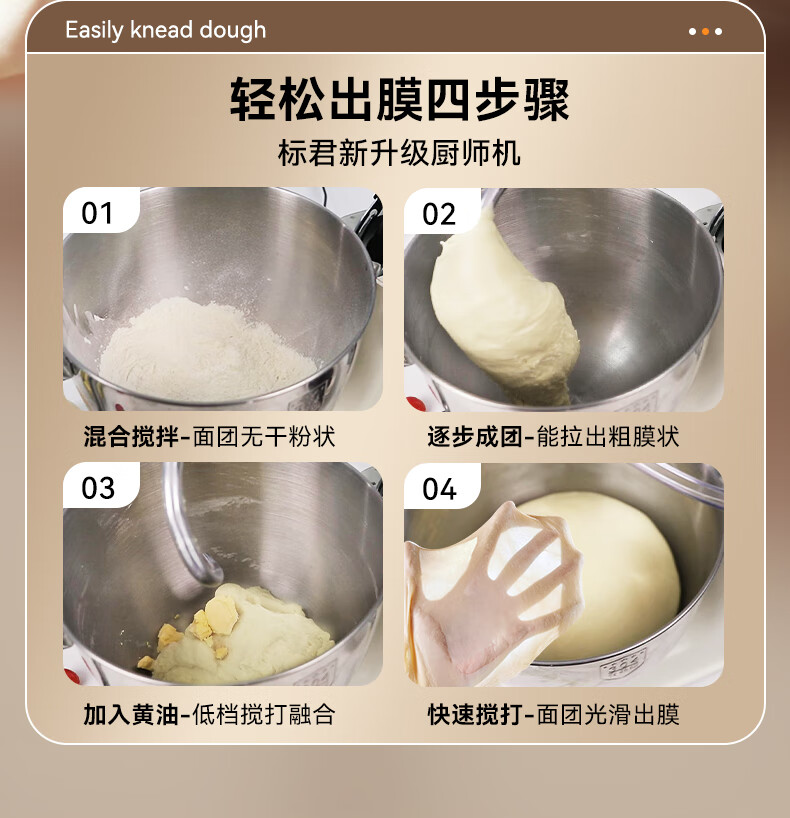 Easily knead dough

轻松出膜四步骤

标君新升级厨师机

01

混合搅拌-面团无干粉状

02

逐步成团-能拉出粗膜状

03

加入黄油-低档搅打融合

04

快速搅打-面团光滑出膜