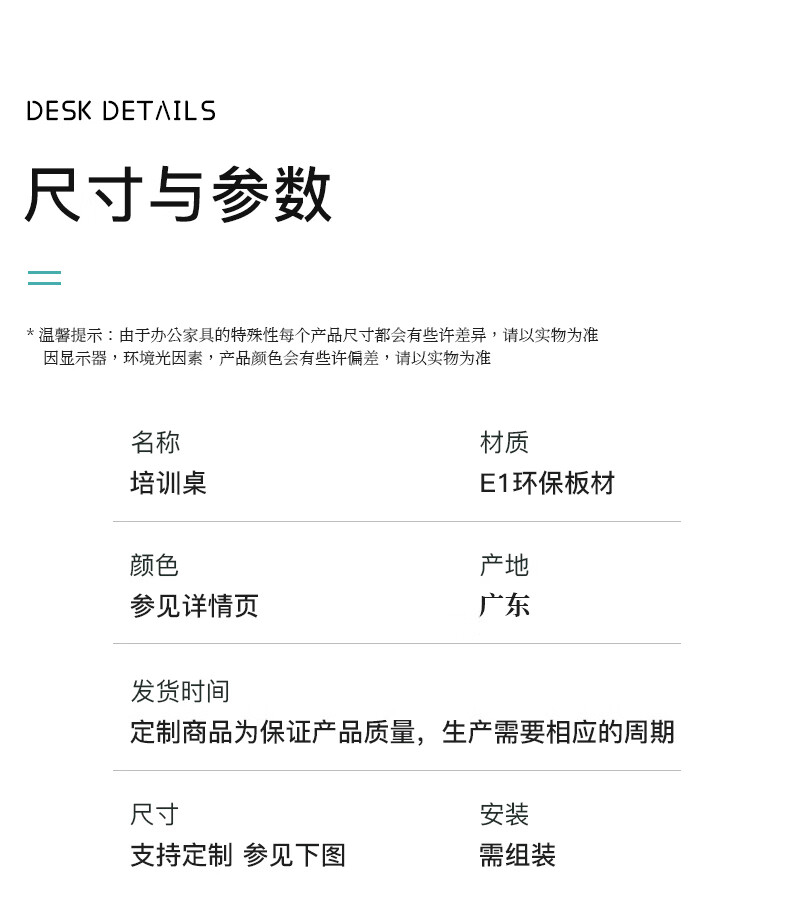 DESK DETAILS

尺寸与参数

* 温馨提示：由于办公家具的特殊性每个产品尺寸都会有些许差异，请以实物为准
因显示器，环境光因素，产品颜色会有些许偏差，请以实物为准

名称
培训桌

材质
E1环保板材

颜色
参见详情页

产地
广东

发货时间
定制商品为保证产品质量，生产需要相应的周期

尺寸
支持定制 参见下图

安装
需组装