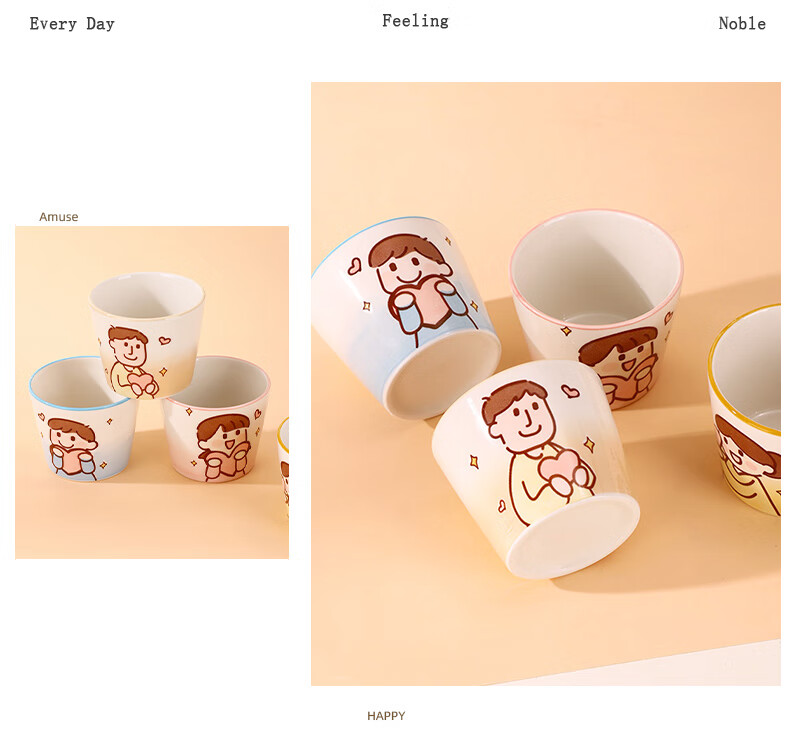 Every Day

Feeling

Noble

Amuse

HAPPY