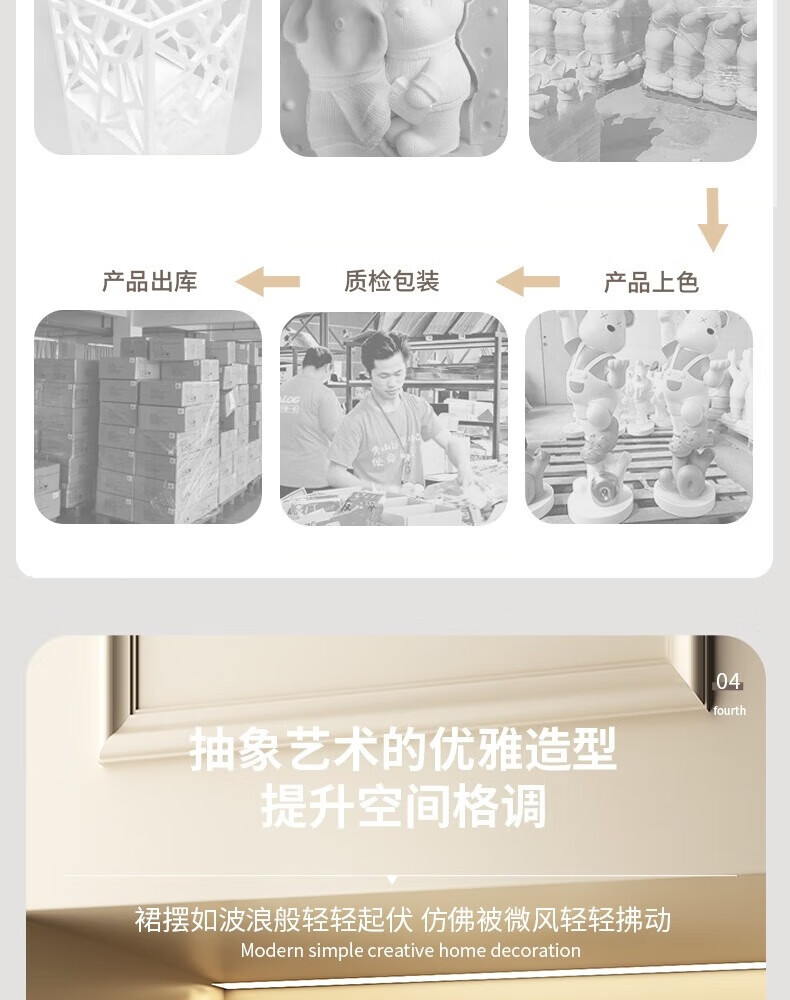 产品出库

质检包装

产品上色

04
fourth

抽象艺术的优雅造型
提升空间格调

裙摆如波浪般轻轻起伏 仿佛被微风轻轻拂动
Modern simple creative home decoration