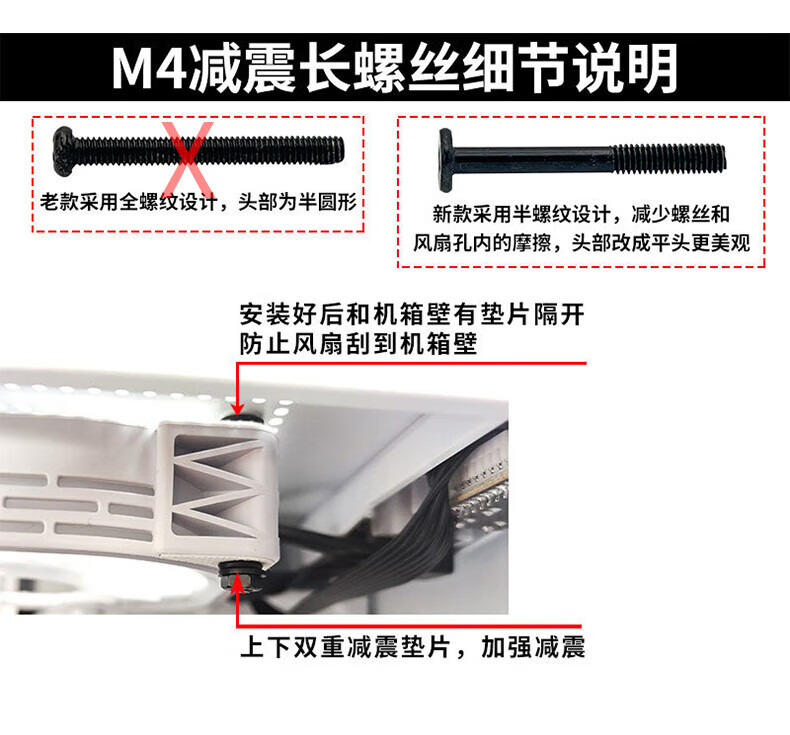 M4减震长螺丝细节说明

老款采用全螺纹设计，头部为半圆形

新款采用半螺纹设计，减少螺丝和风扇孔内的摩擦，头部改成平头更美观

安装好后和机箱壁有垫片隔开
防止风扇刮到机箱壁

上下双重减震垫片，加强减震