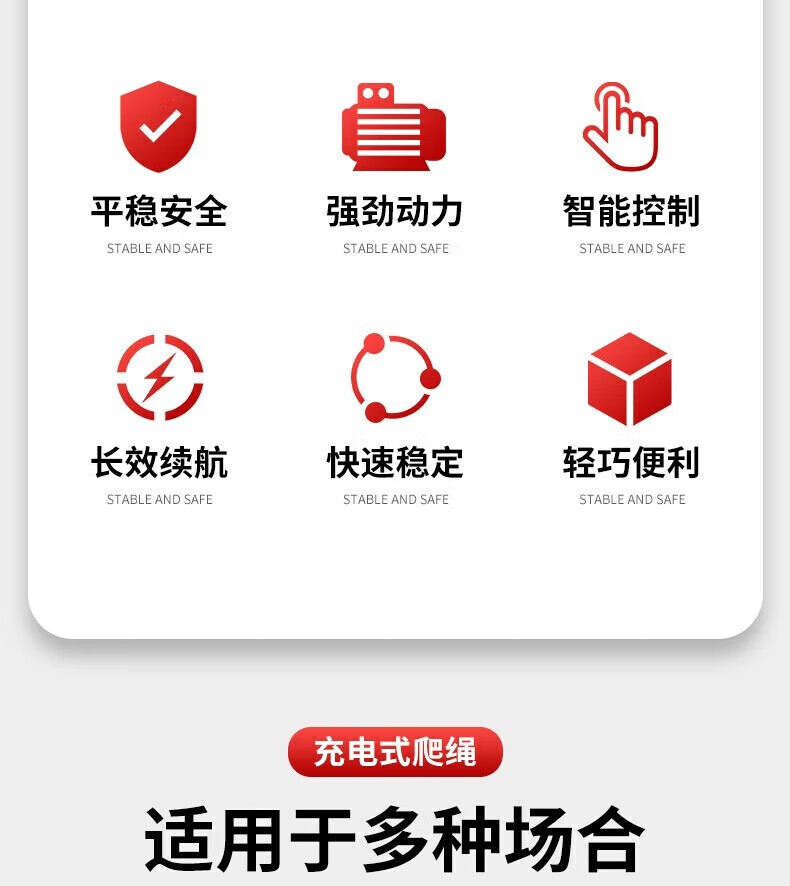 平稳安全
STABLE AND SAFE

强劲动力
STABLE AND SAFE

智能控制
STABLE AND SAFE

长效续航
STABLE AND SAFE

快速稳定
STABLE AND SAFE

轻巧便利
STABLE AND SAFE

充电式爬绳

适用于多种场合