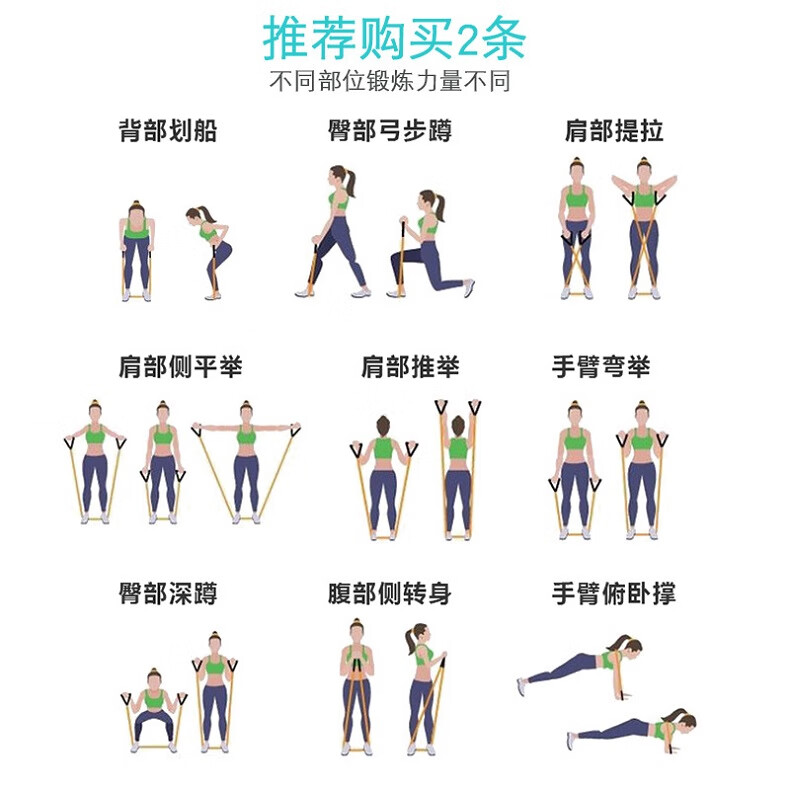 推荐购买2条
不同部位锻炼力量不同

背部划船

臀部弓步蹲

肩部提拉

肩部侧平举

肩部推举

手臂弯举

臀部深蹲

腹部侧转身

手臂俯卧撑